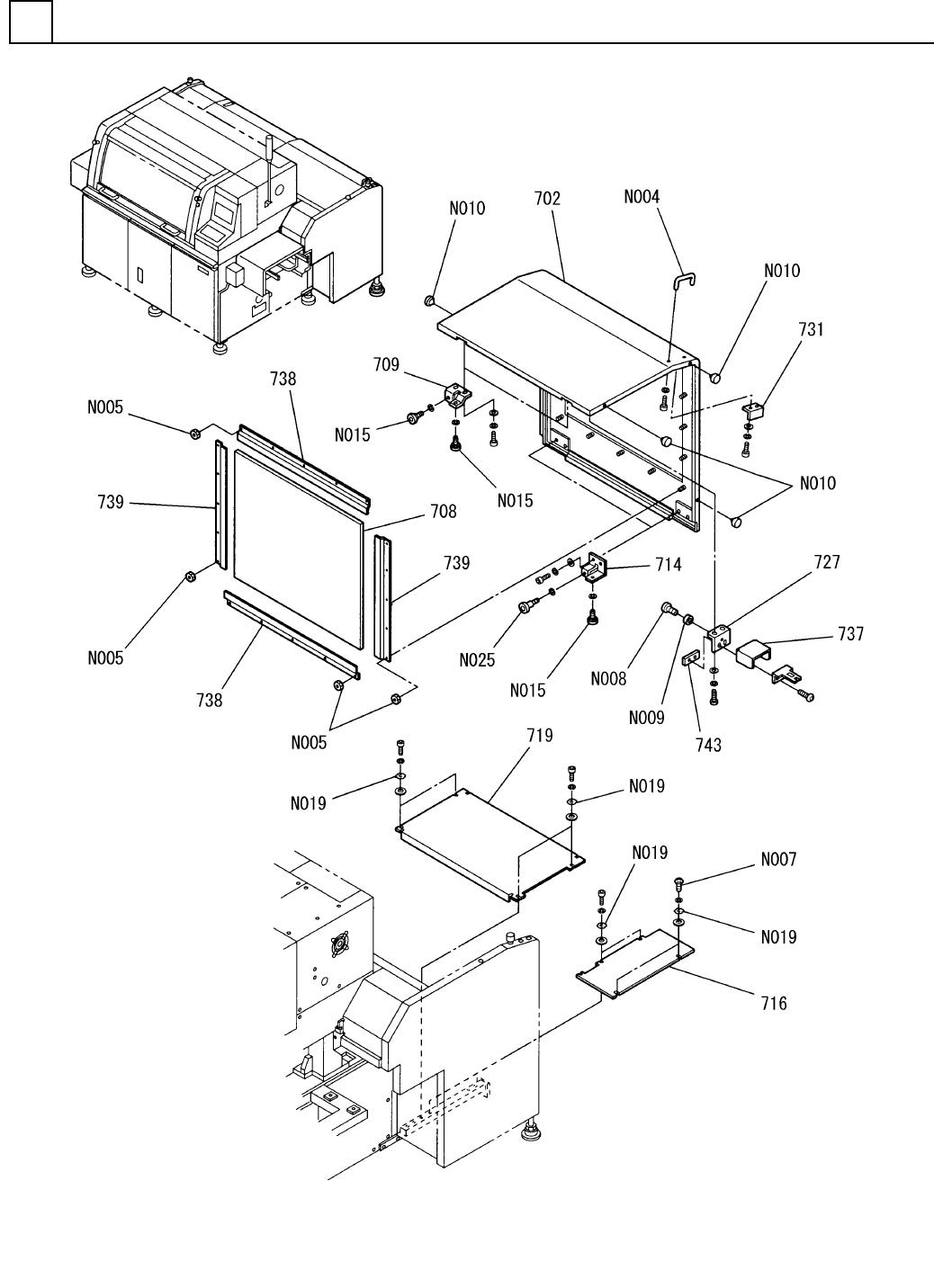 N010
702
N004
N010
731
709
738
N005
N015
N015
N010
739
708
739
714
727
737
N005
N025
N015
N008
N009
743
738
N005
719
N019
N019
N019
N007
N019
716