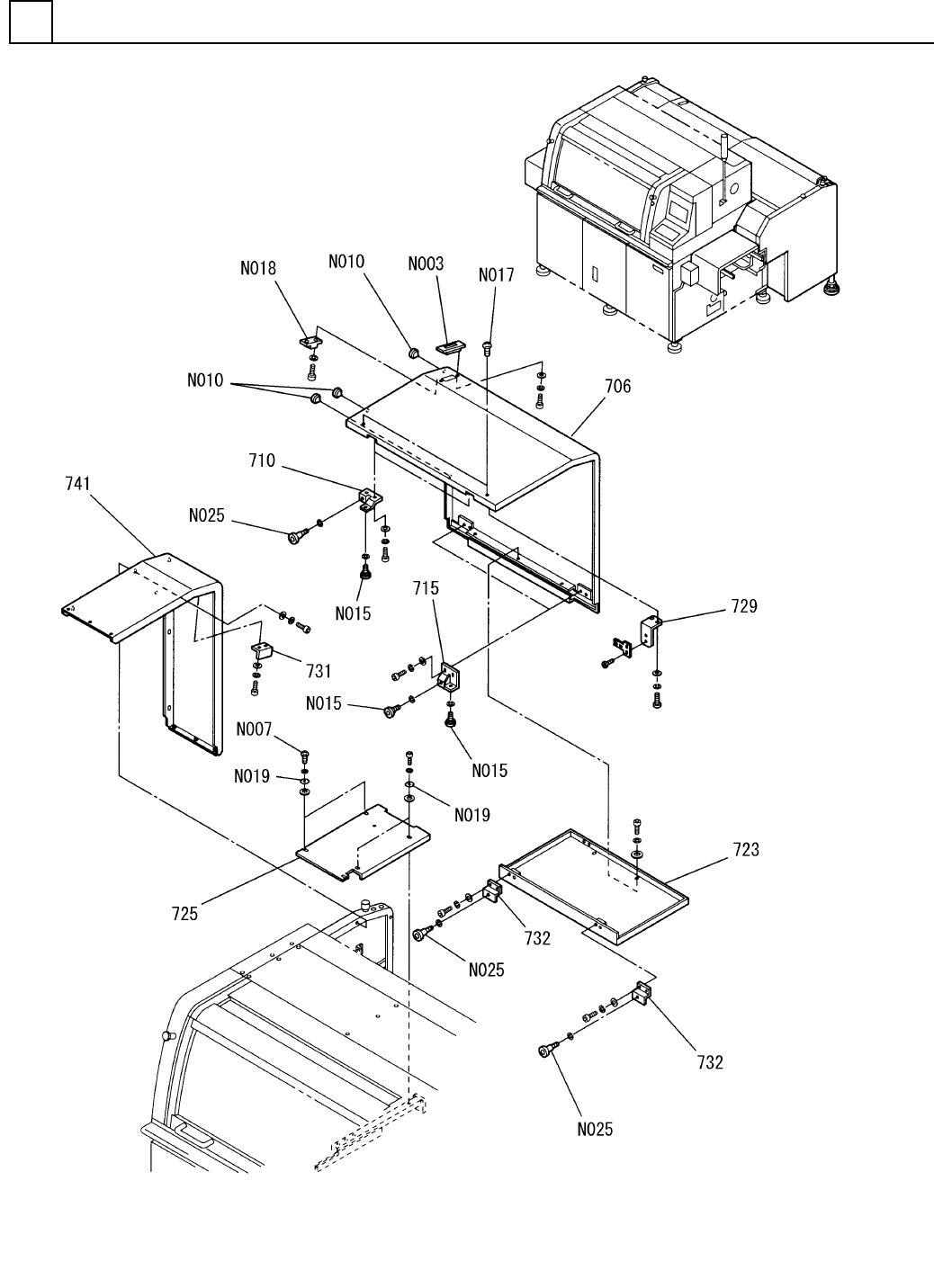 N018
N010
N003
N017
N010
706
710
741
N025
N015
715
729
731
N015
N015
N007
N019
N019
723
725
732
N025
732
N025