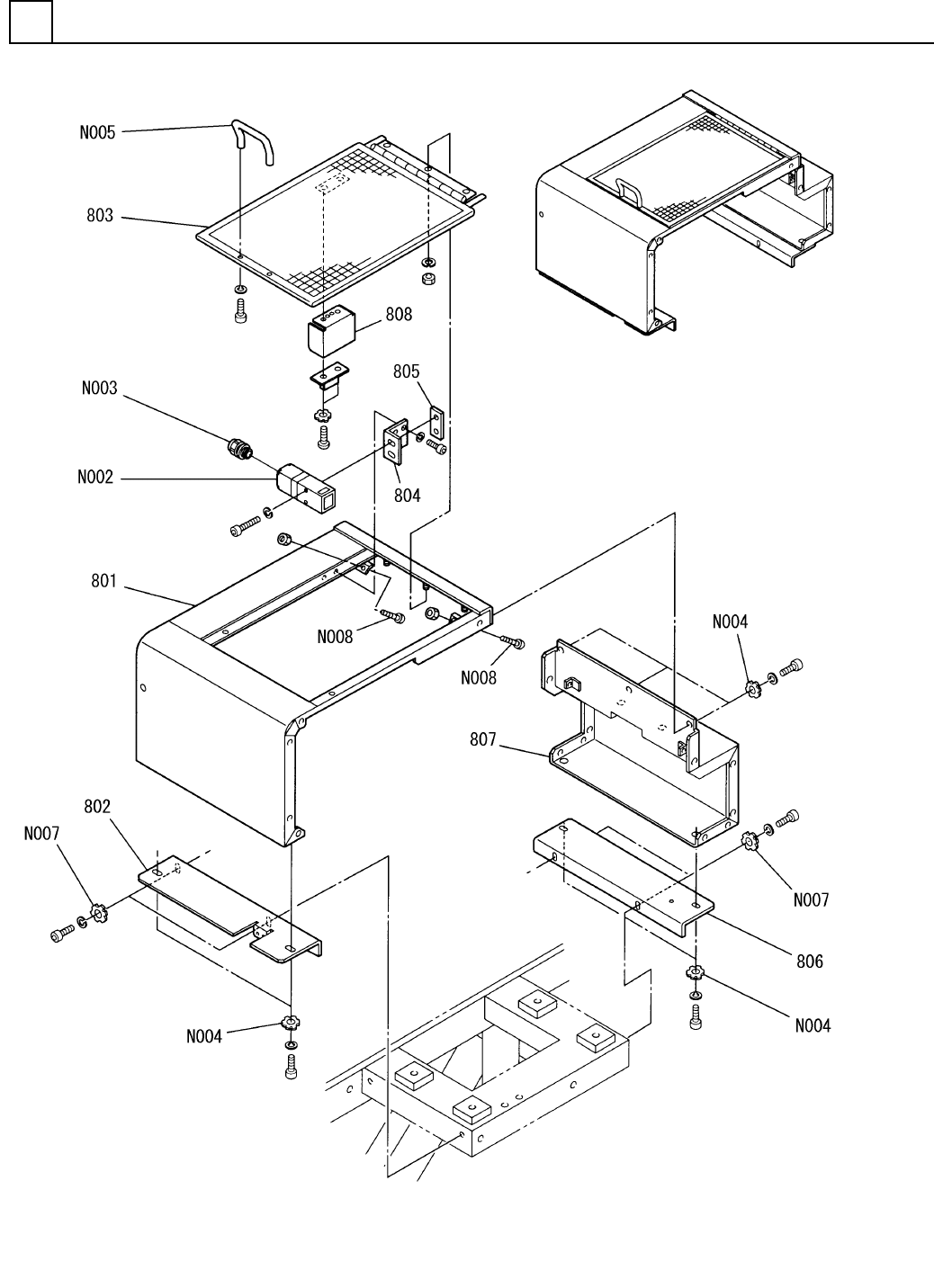 N005
803
808
N003
805
N002
804
801
N008
N008
N004
807
802
N007
N007
806
N004
N004