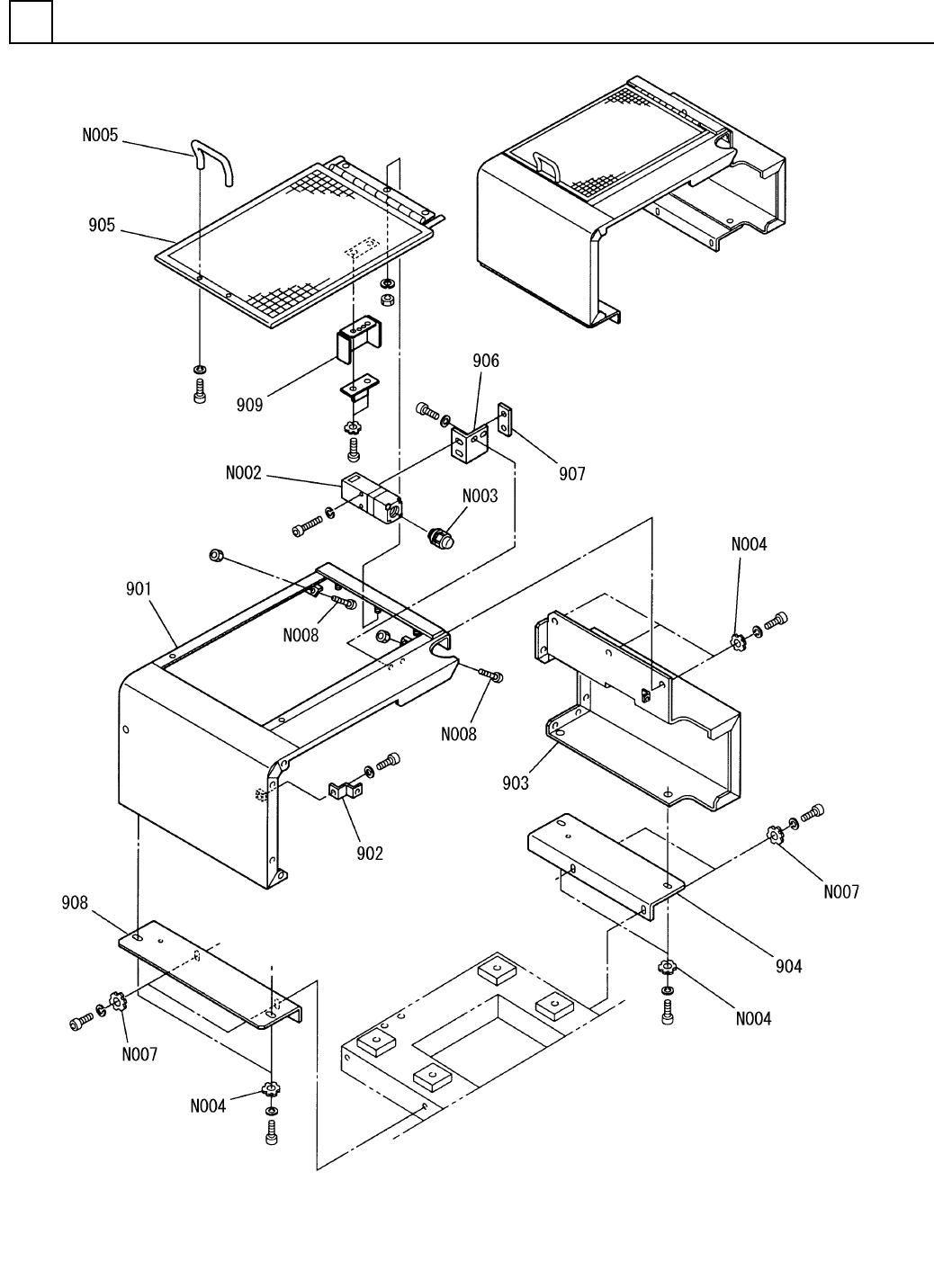 N005
905
909
906
907
N002
N003
N004
901
N008
N008
903
902
N007
908
904
N004
N007
N004