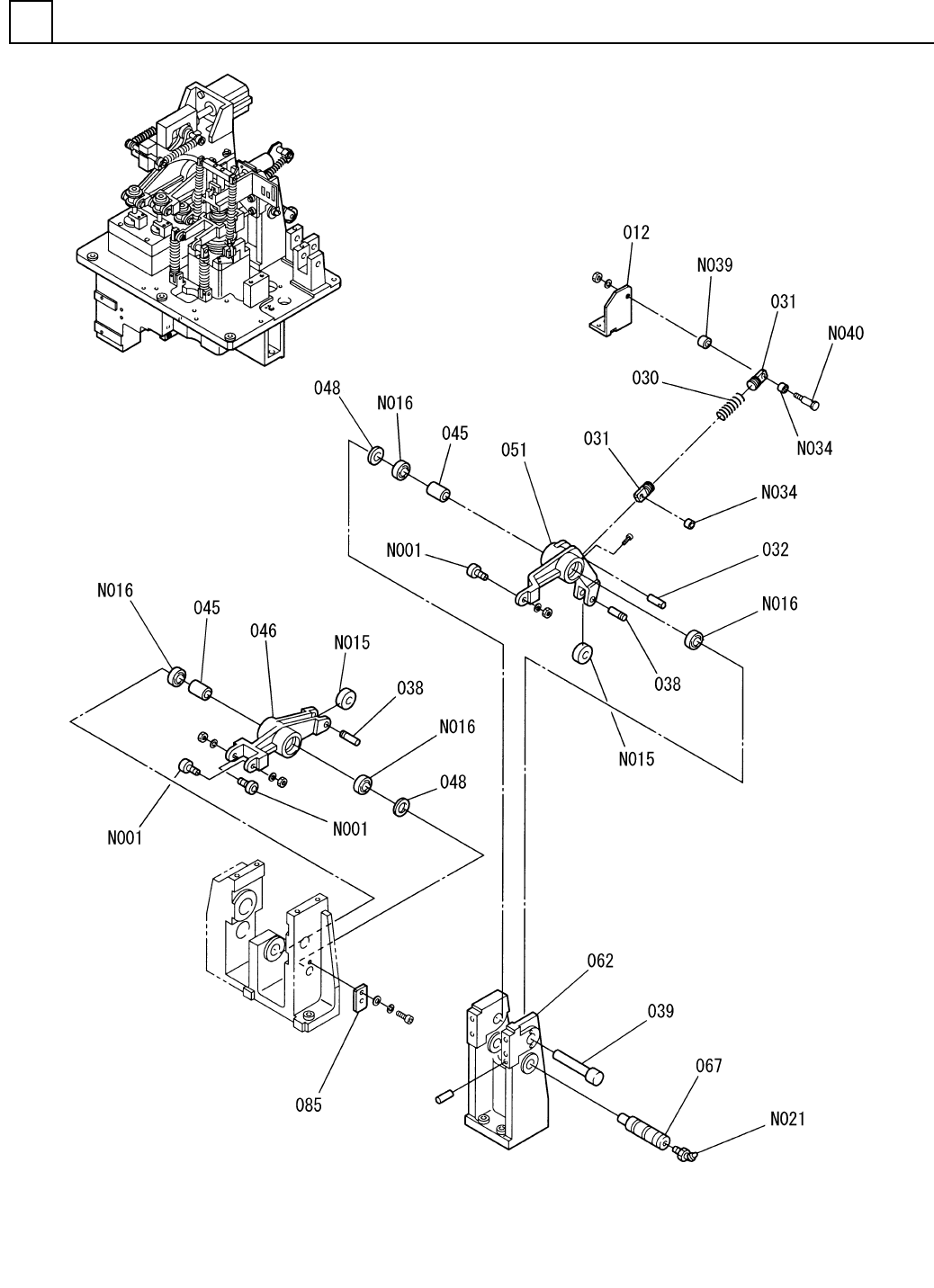 012
N039
031
N040
030
N034
048
N016
045
051
031
N034
N001
032
N016
038
N015
N016
045
046
N015
038
N016
048
N001
N001
062
039
067
N021
085