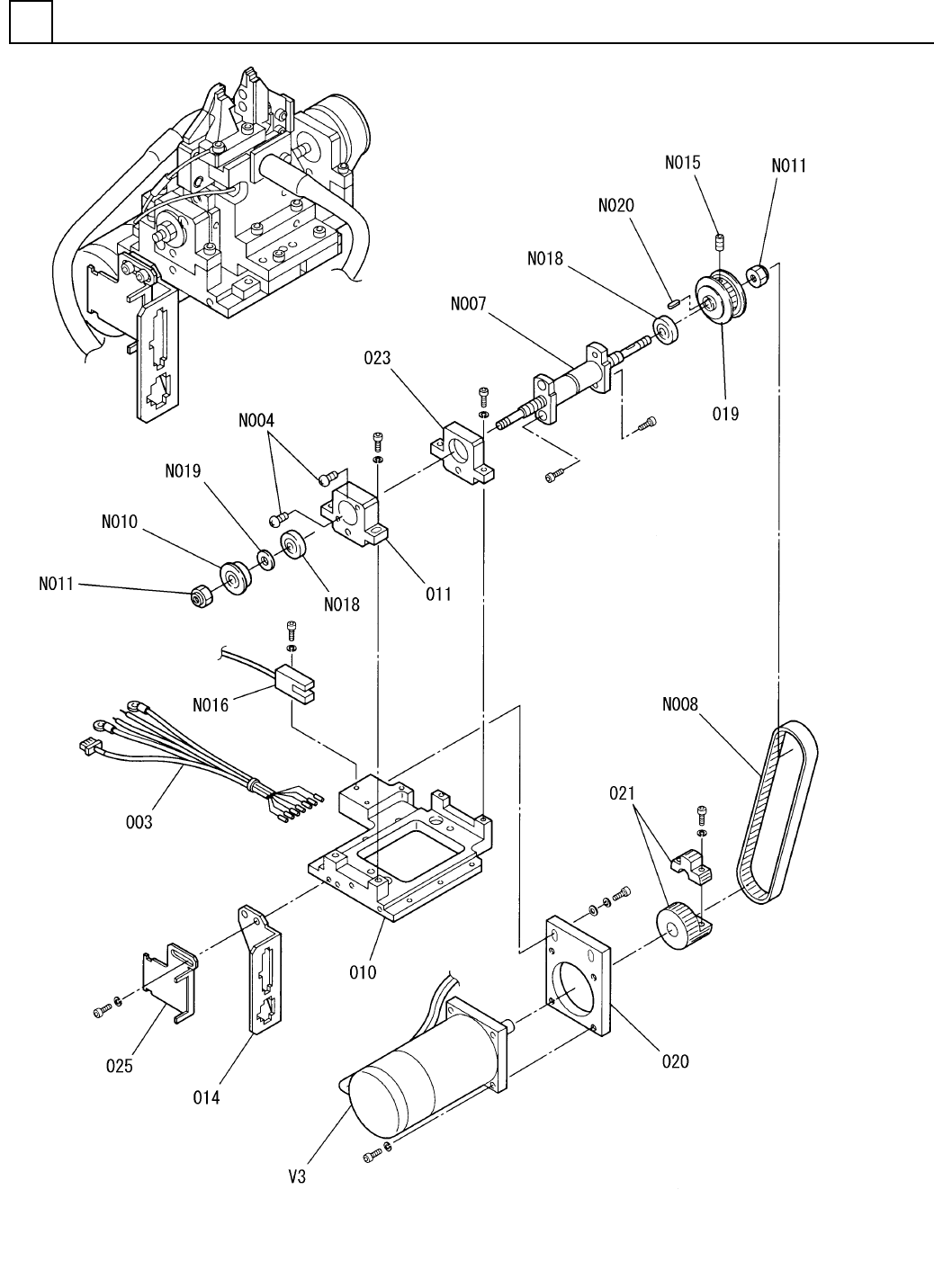 N015
N011
N020
N018
N007
023
019
N004
N019
N010
N011
N018
011
N016
N008
003
021
010
025
014
020
V3