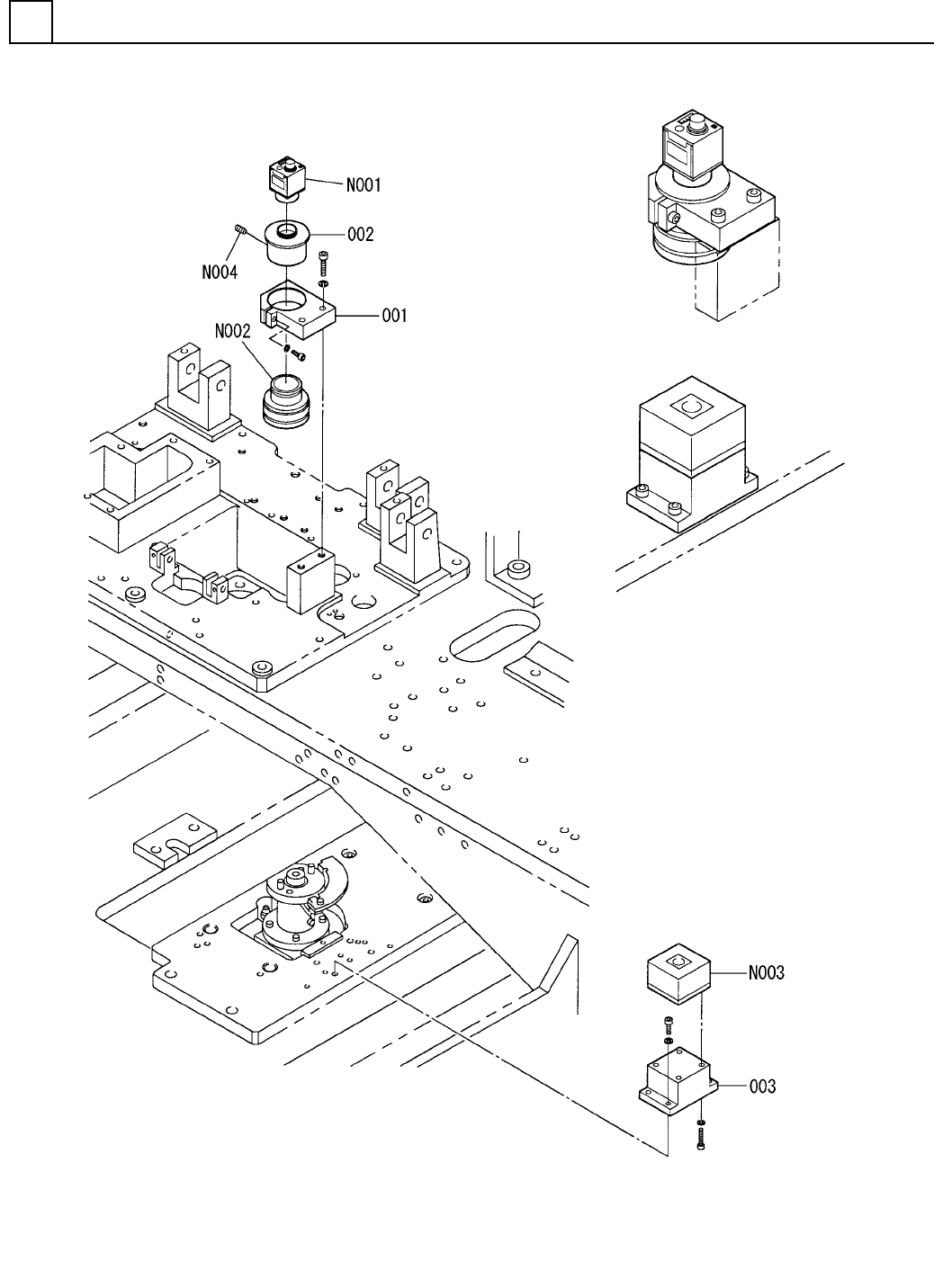 N001
002
N004
001
N002
N003
003