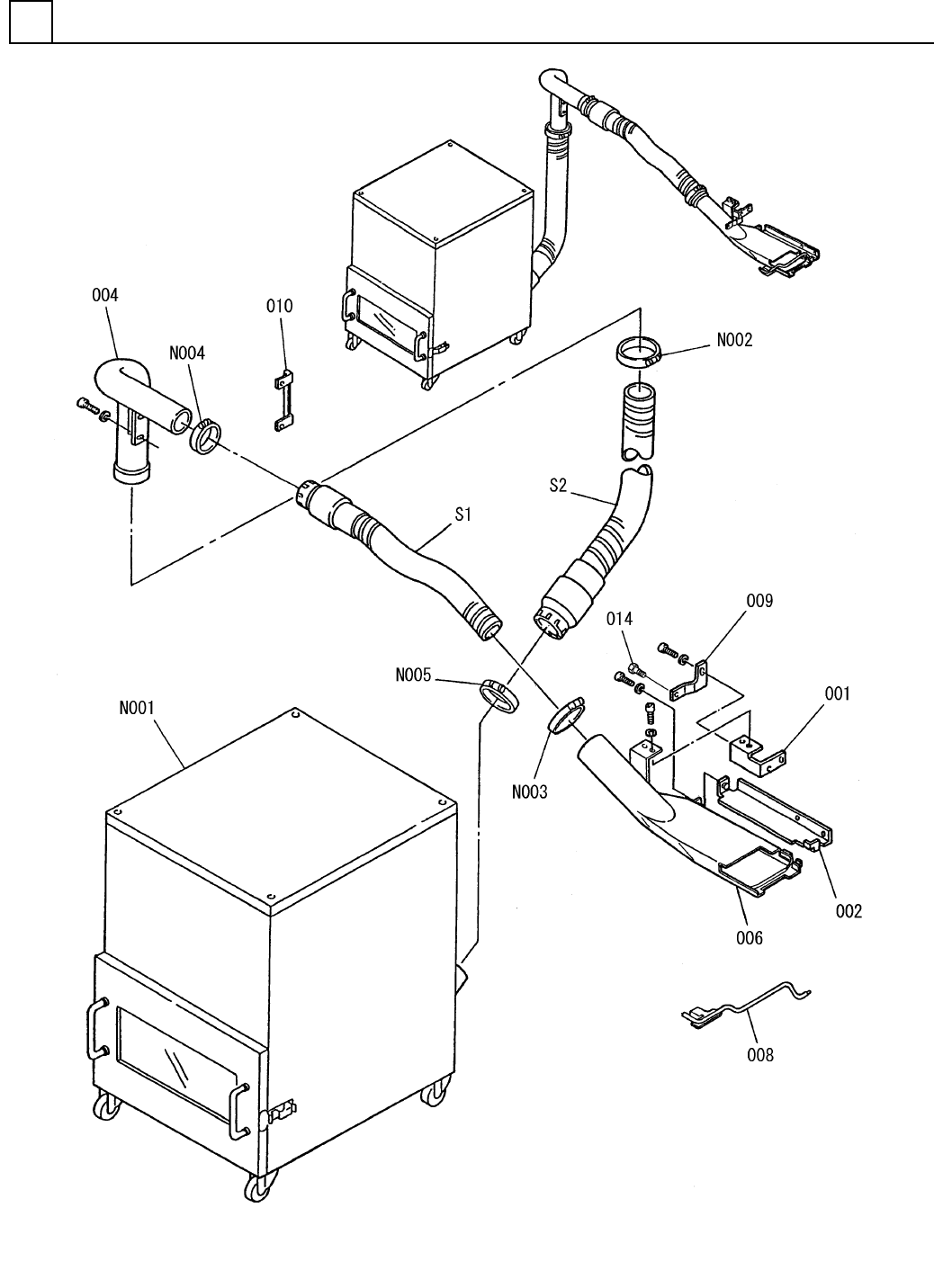 004
010
N004
N002
S2
S1
009
014
N005
001
N001
N003
002
006
008