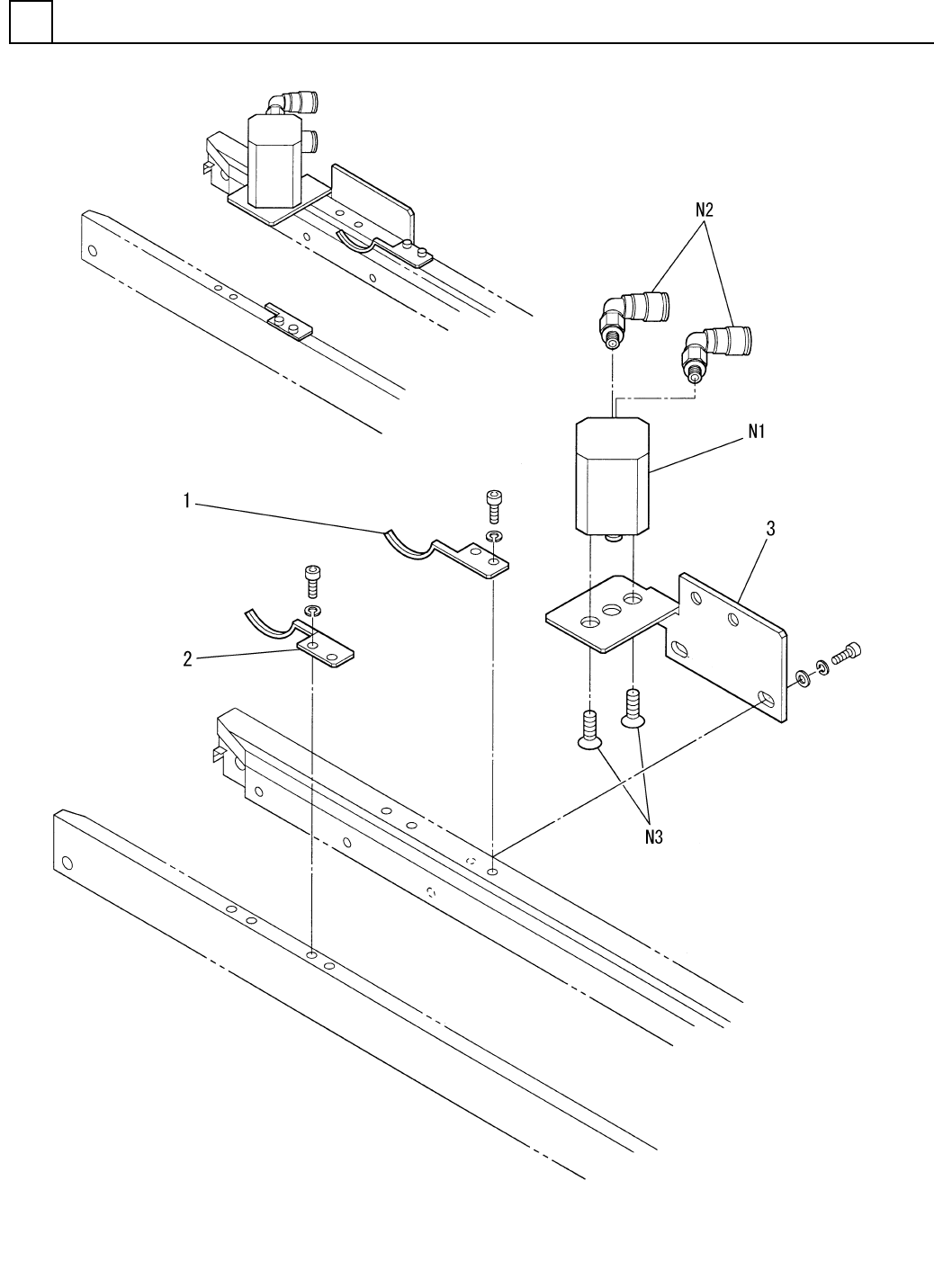 N2

N1

1

3

2

N3