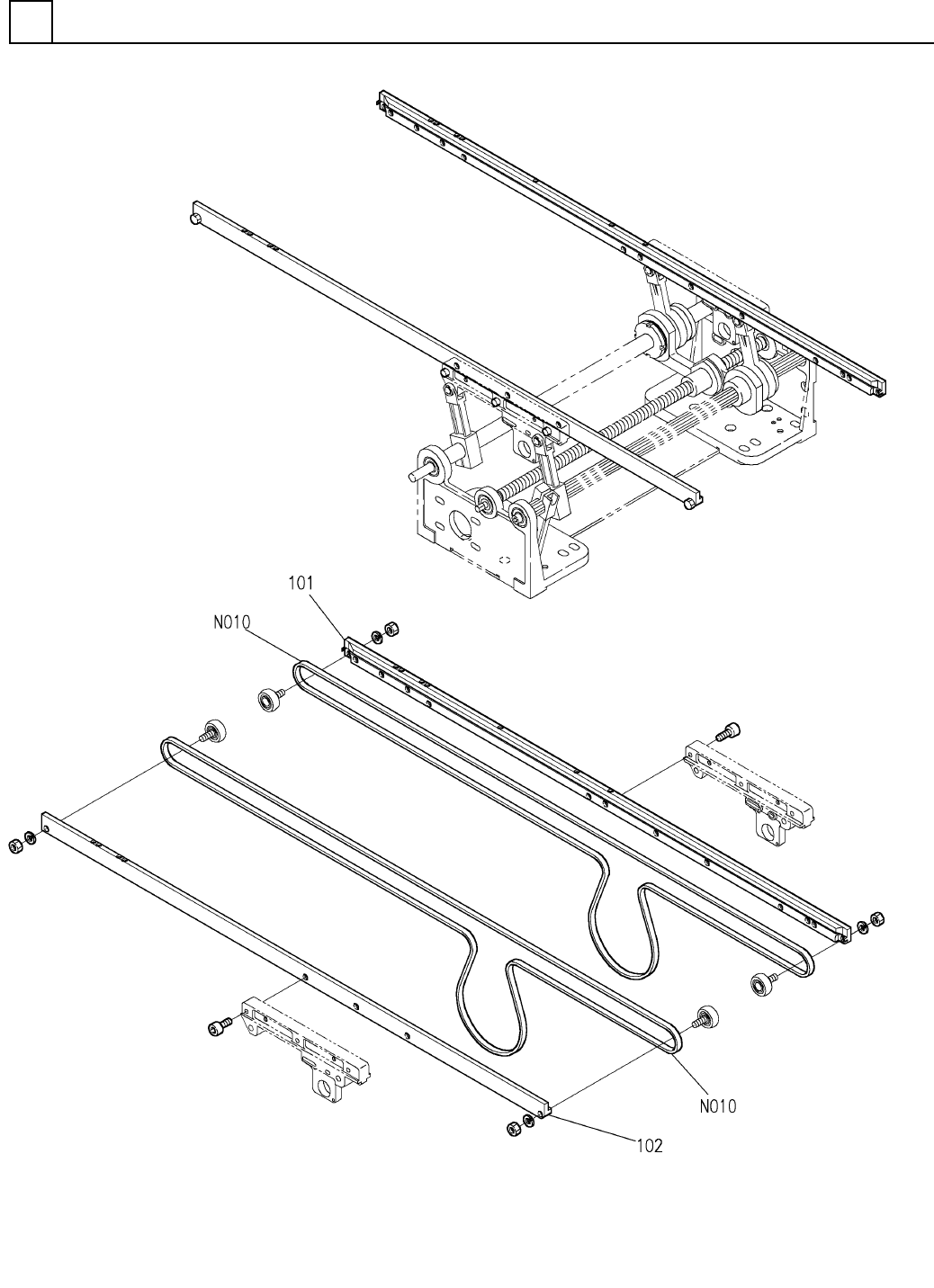 101
N010
N010
102