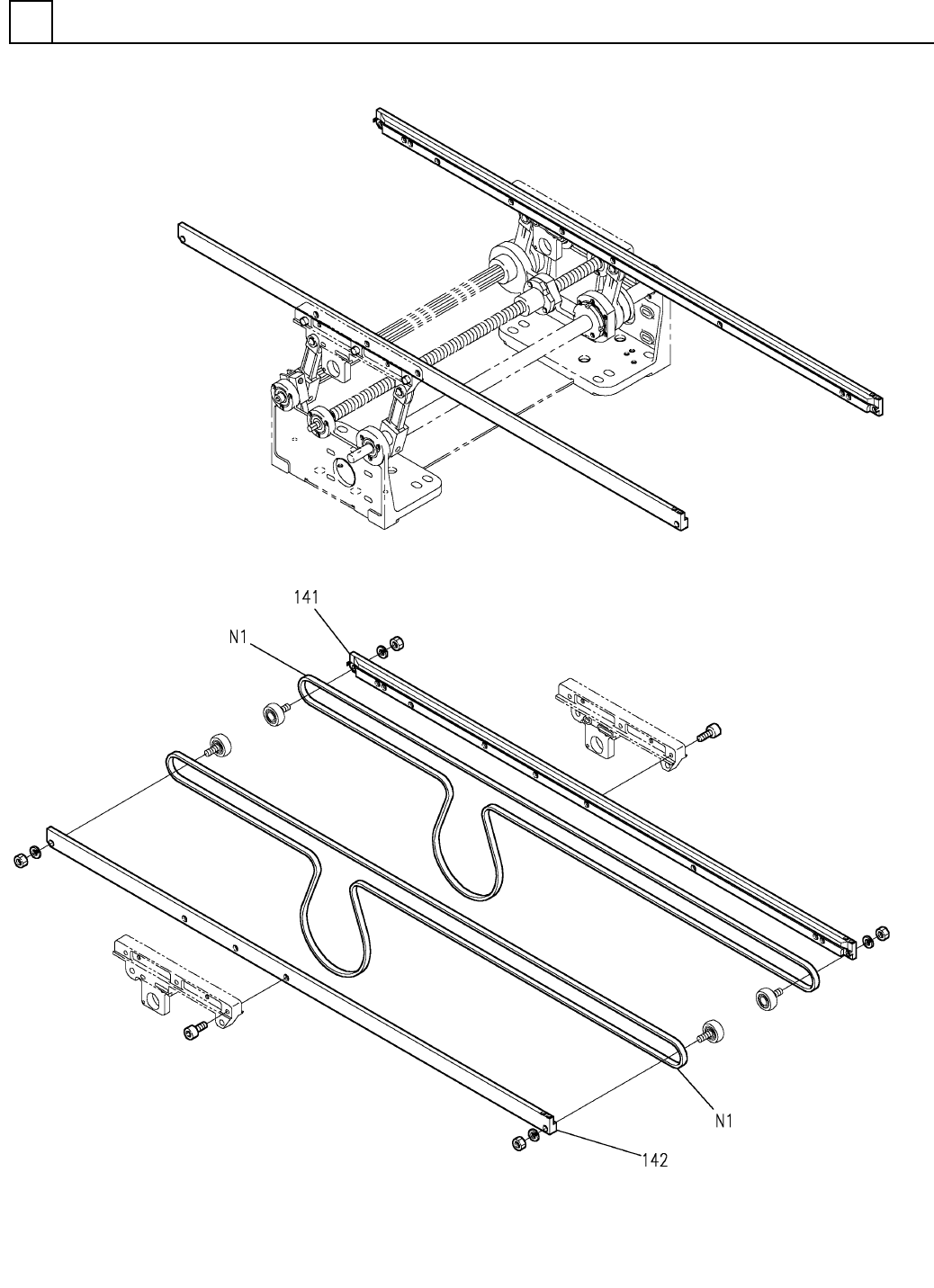 141
N1
N1
142