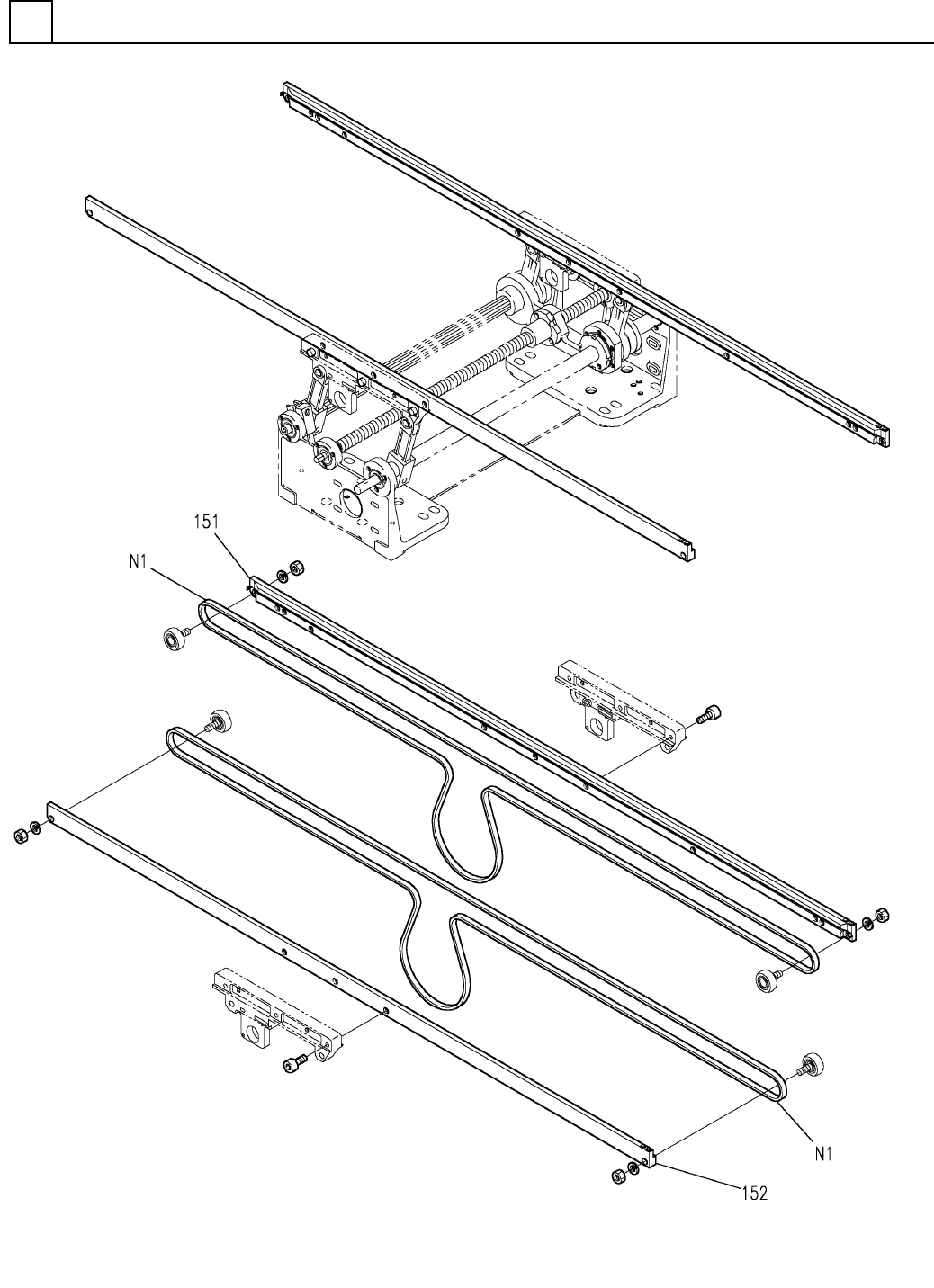 151
N1
N1
152