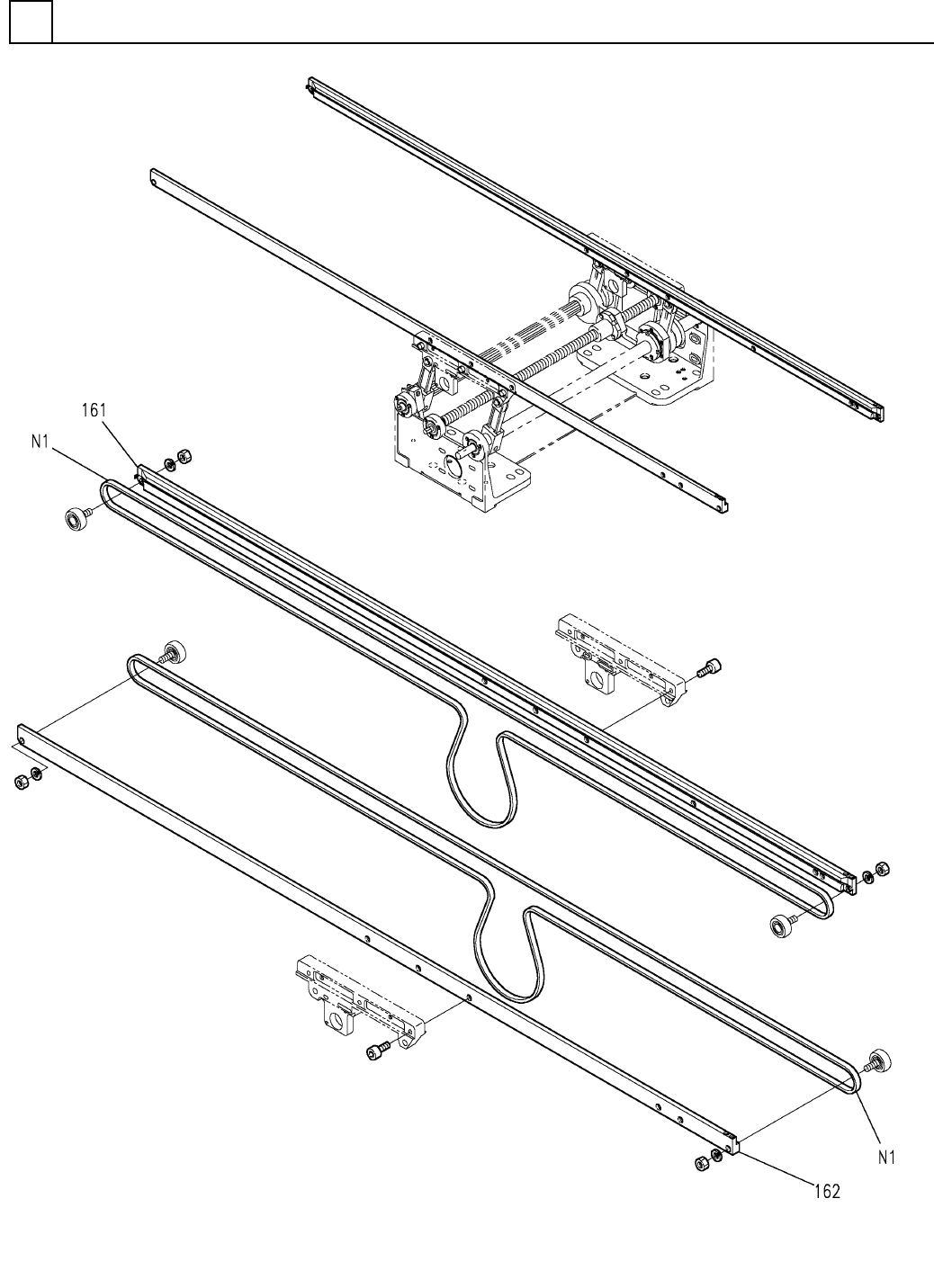 161
N1
N1
162