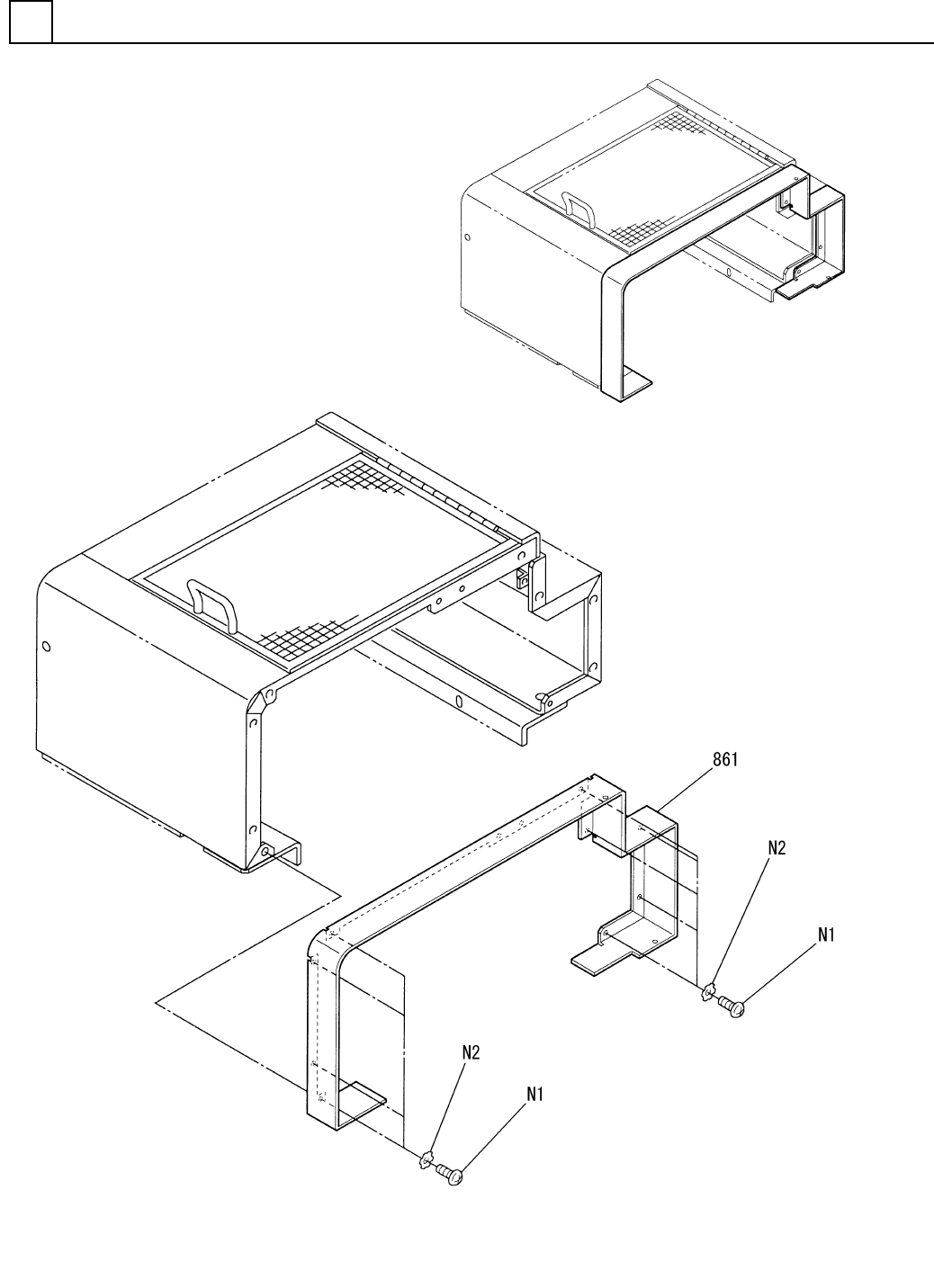 861
N2
N1
N2
N1