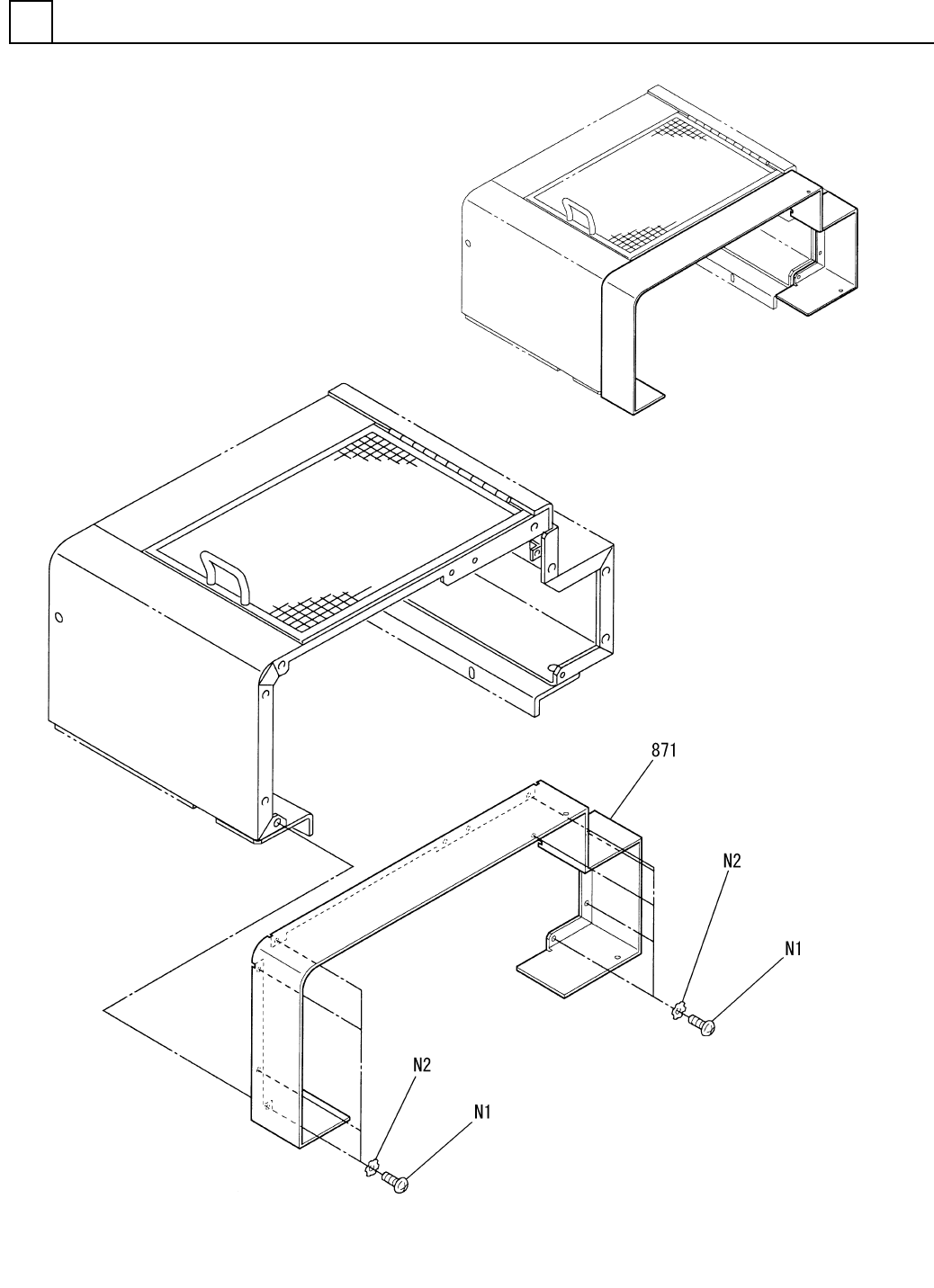 871

N2

N1

N2

N1