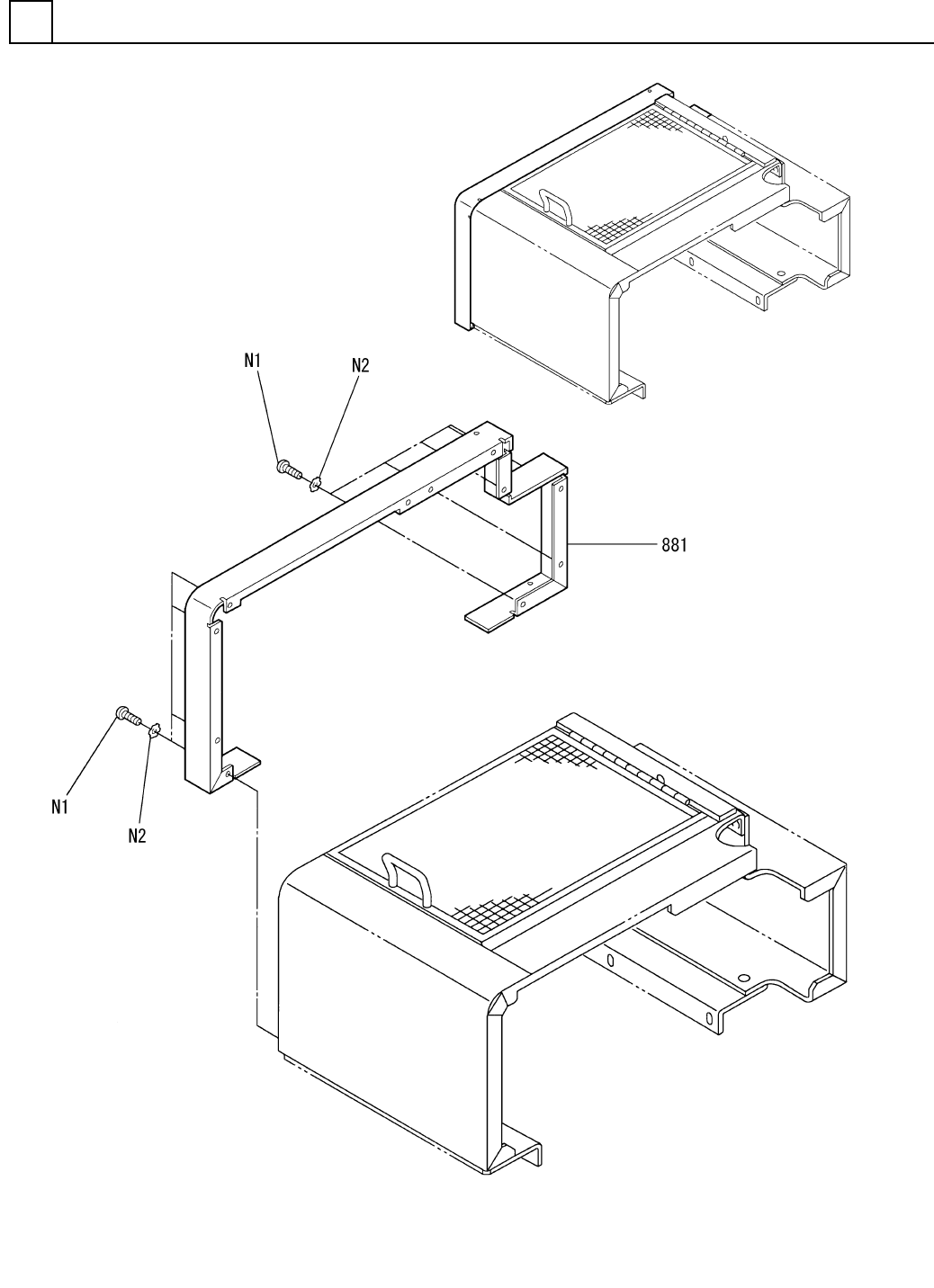 N1
N2
881
N1
N2