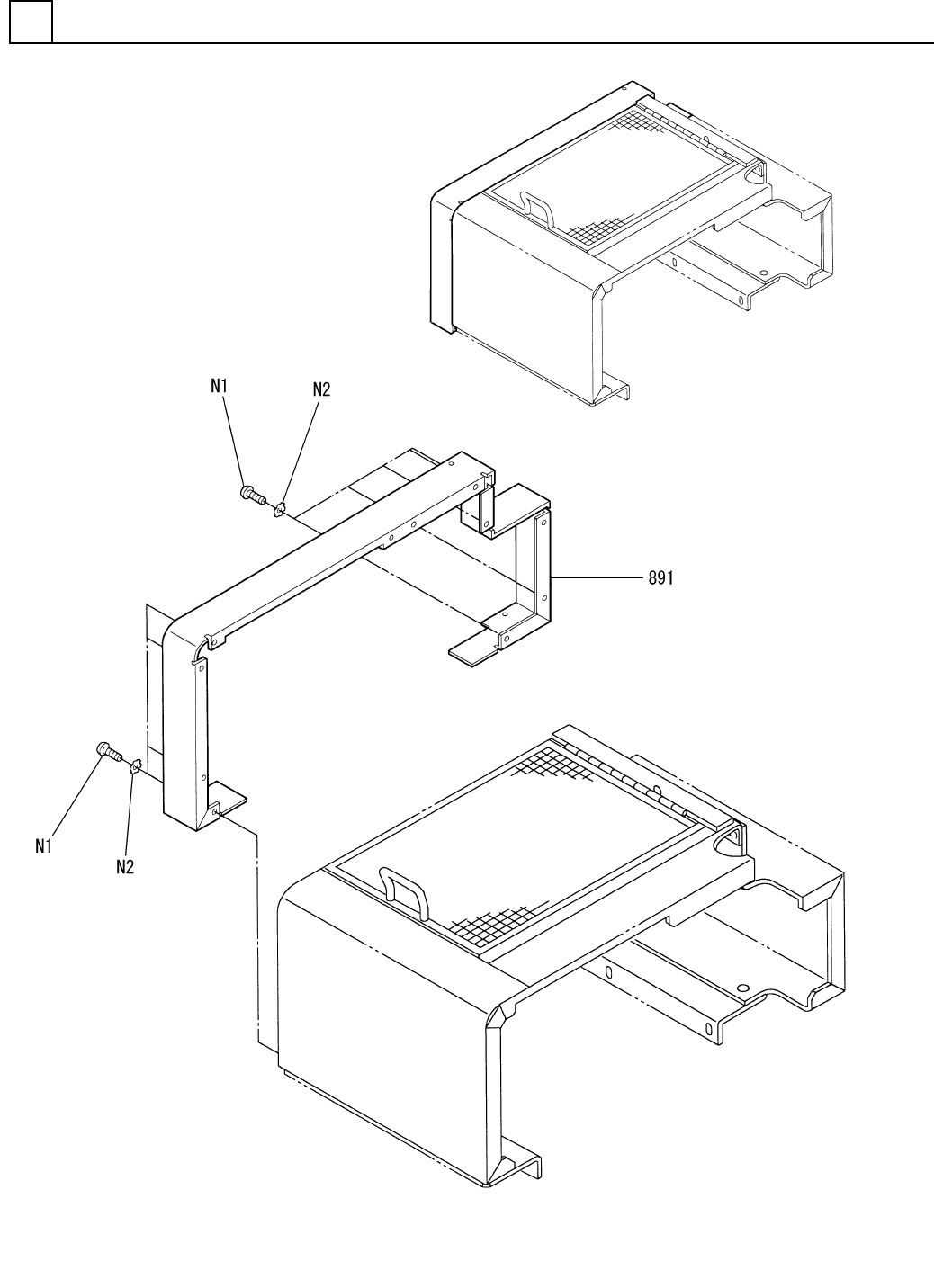 N1
N2
891
N1
N2