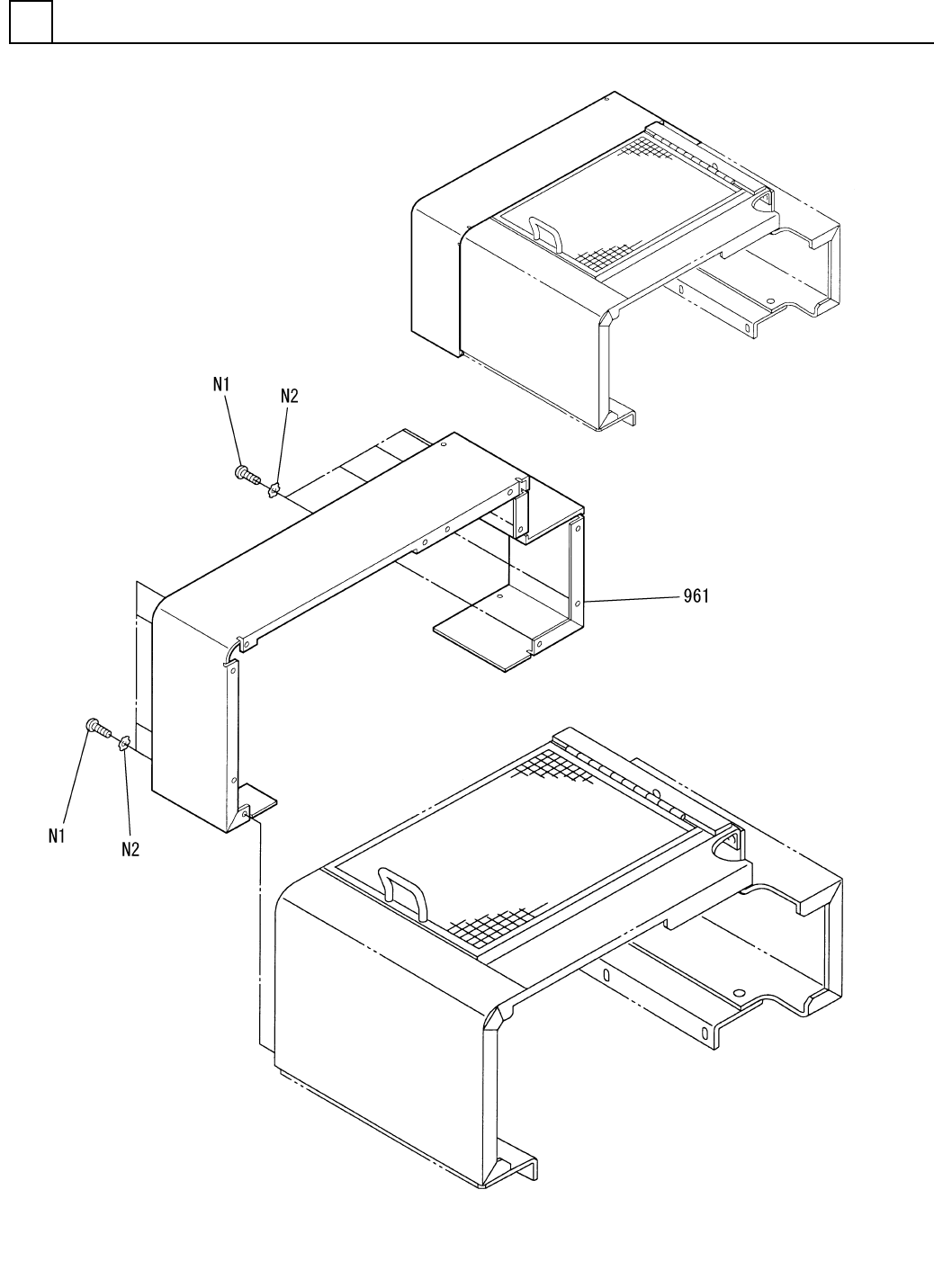 N1
N2
961
N1
N2