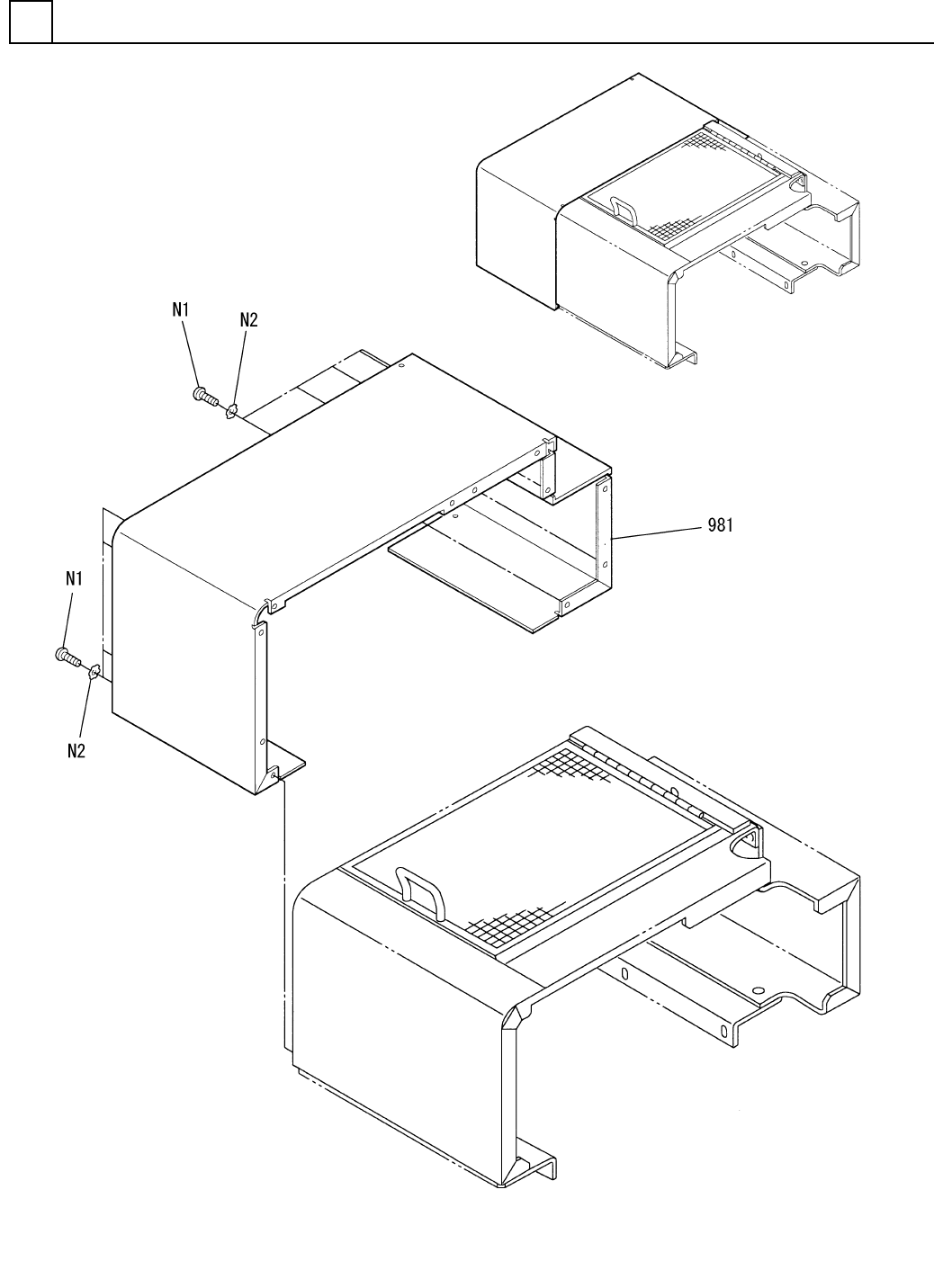 N1
N2
981
N1
N2