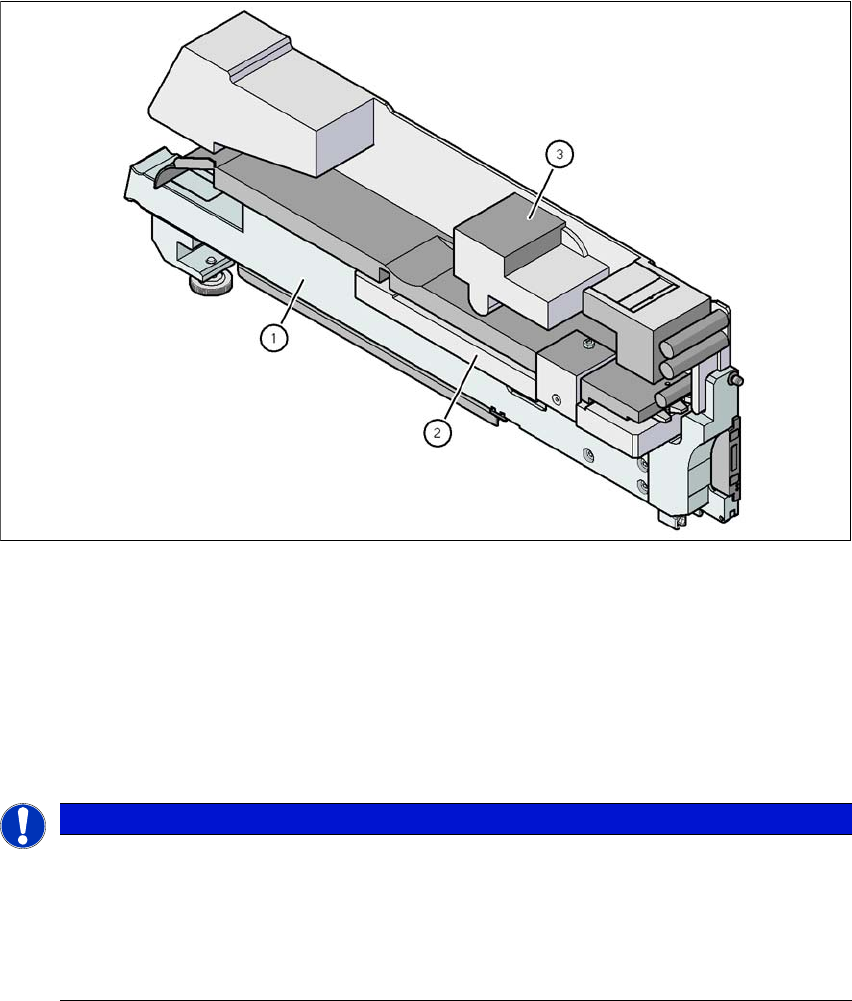 3
1
2