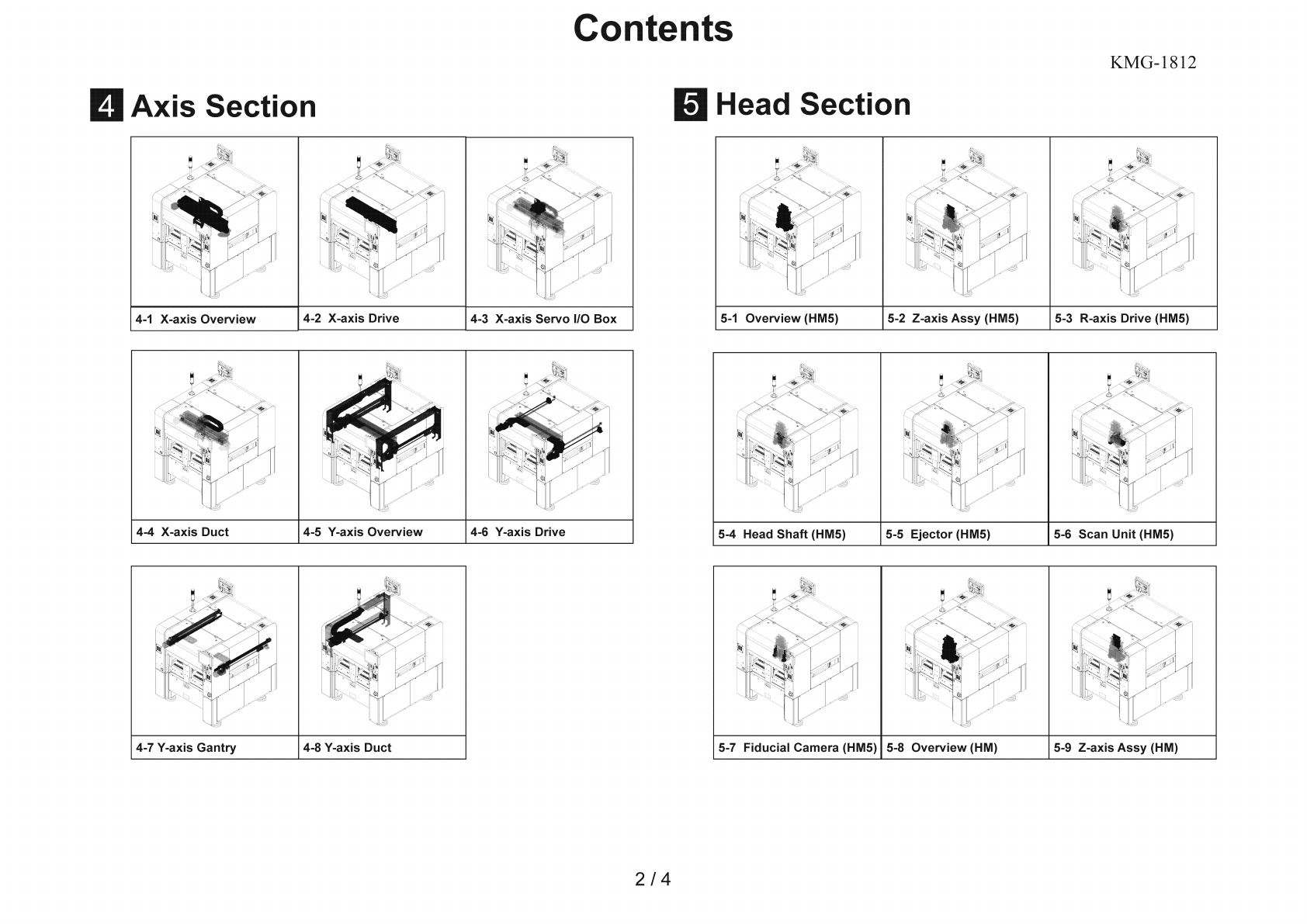 Contents

KMG-1812

4 Axis Section

4-1 X-axis Overview

4-2 X-axis Drive

4-3 X-axis Servo I/O Box

4-4 X-axis Duct

4-5 Y-axis Overview

4-6 Y-axis Drive

4-7 Y-axis Gantry

4-8 Y-axis Duct

5 Head Section

5-1 Overview (HM5)

5-2 Z-axis Assy (HM5)

5-3 R-axis Drive (HM5)

5-4 Head Shaft (HM5)

5-5 Ejector (HM5)

5-6 Scan Unit (HM5)

5-7 Fiducial Camera (HM5)

5-8 Overview (HM)

5-9 Z-axis Assy (HM)

2 / 4