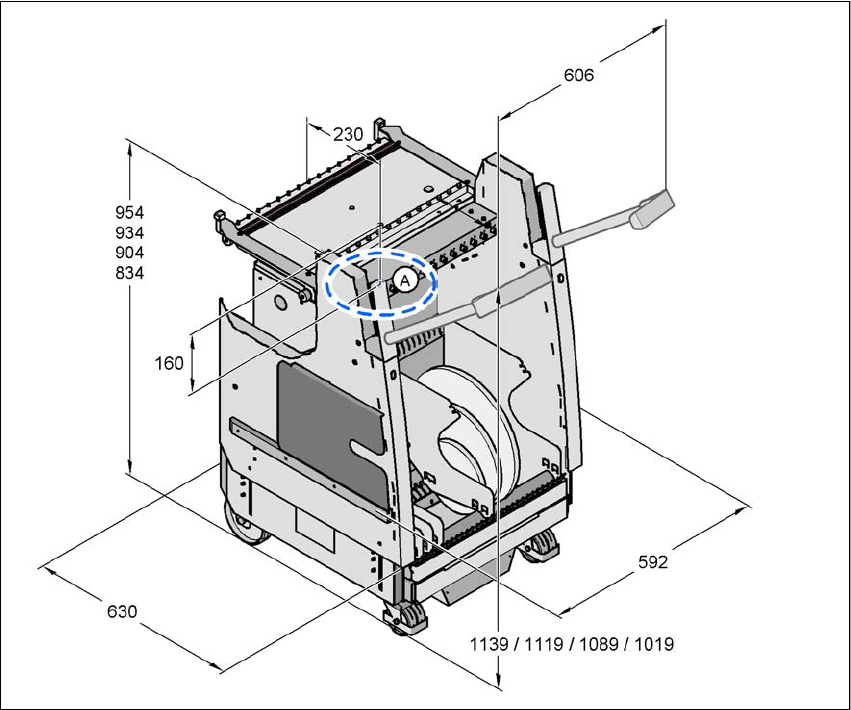 606

230

954
934
904
834

A

160

592

630

1139 / 1119 / 1089 / 1019