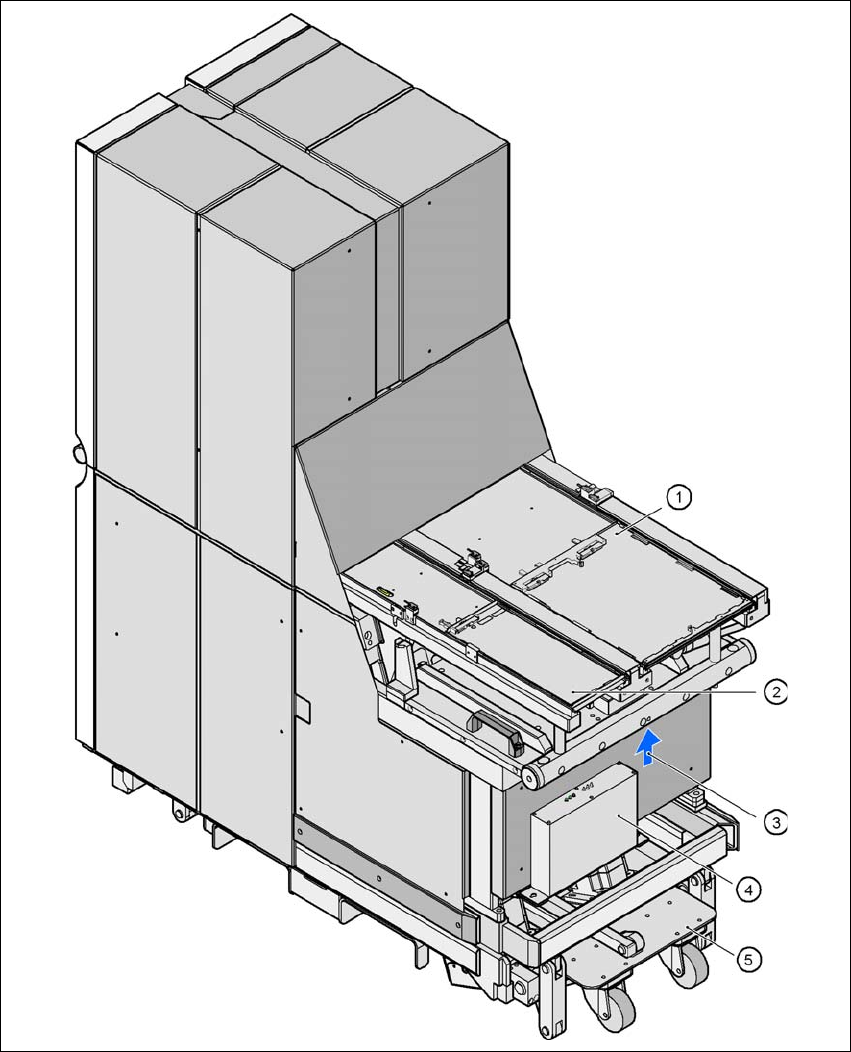 1
2
3
4
5