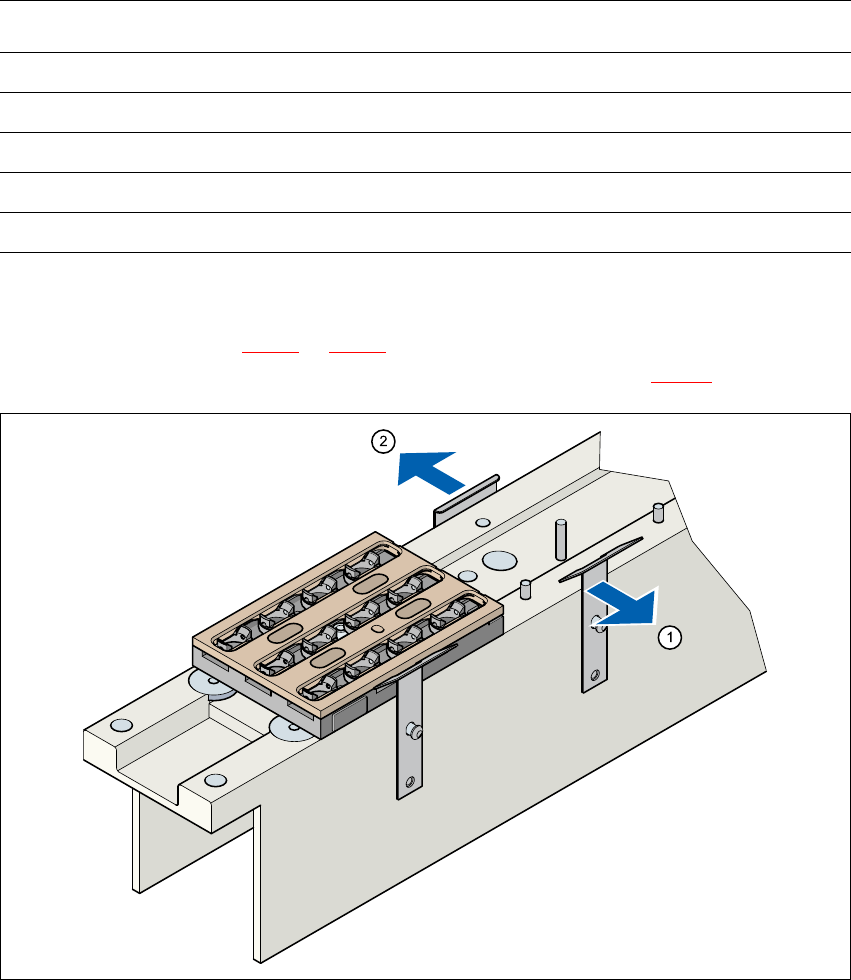 ②

①