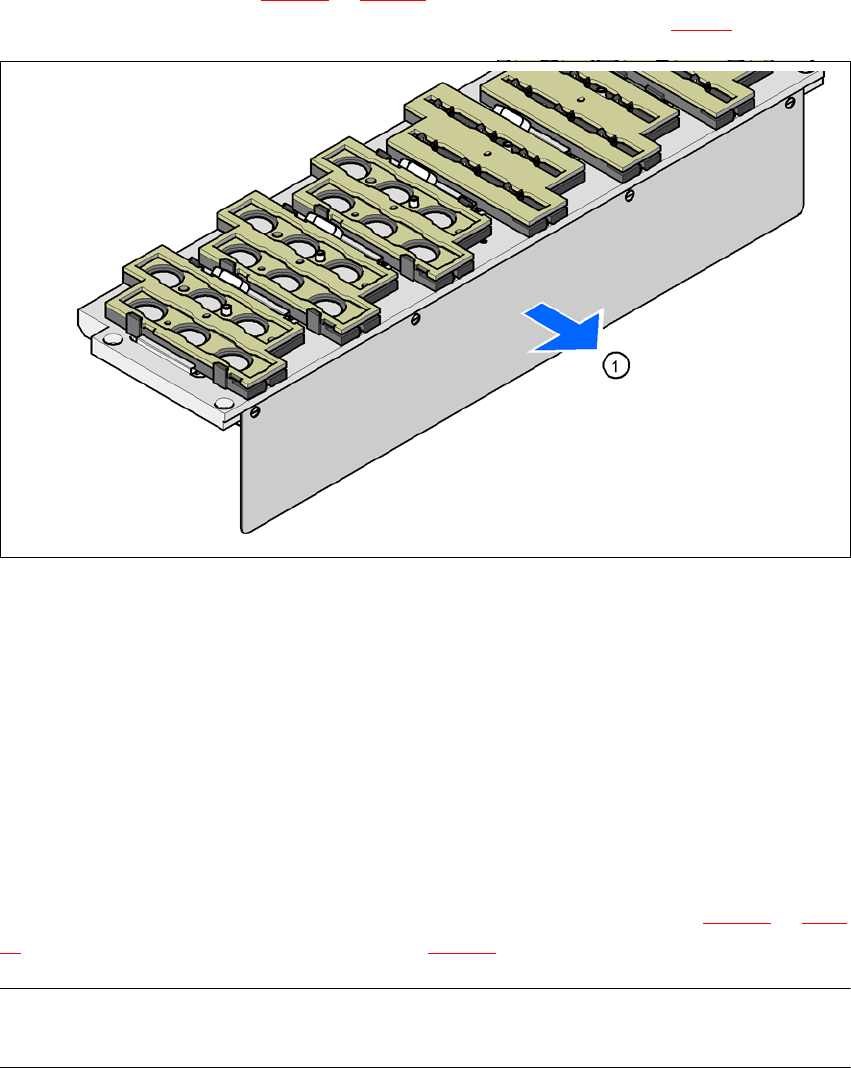 1