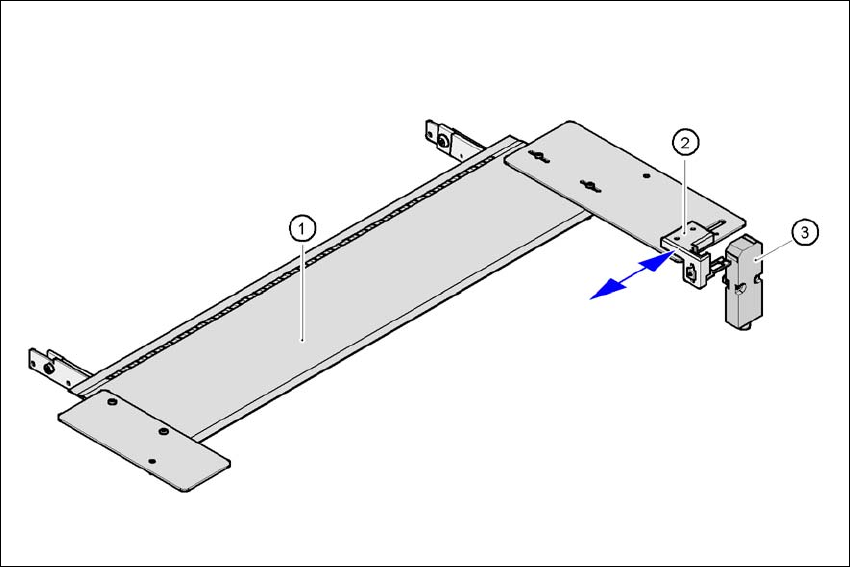 1
2
3