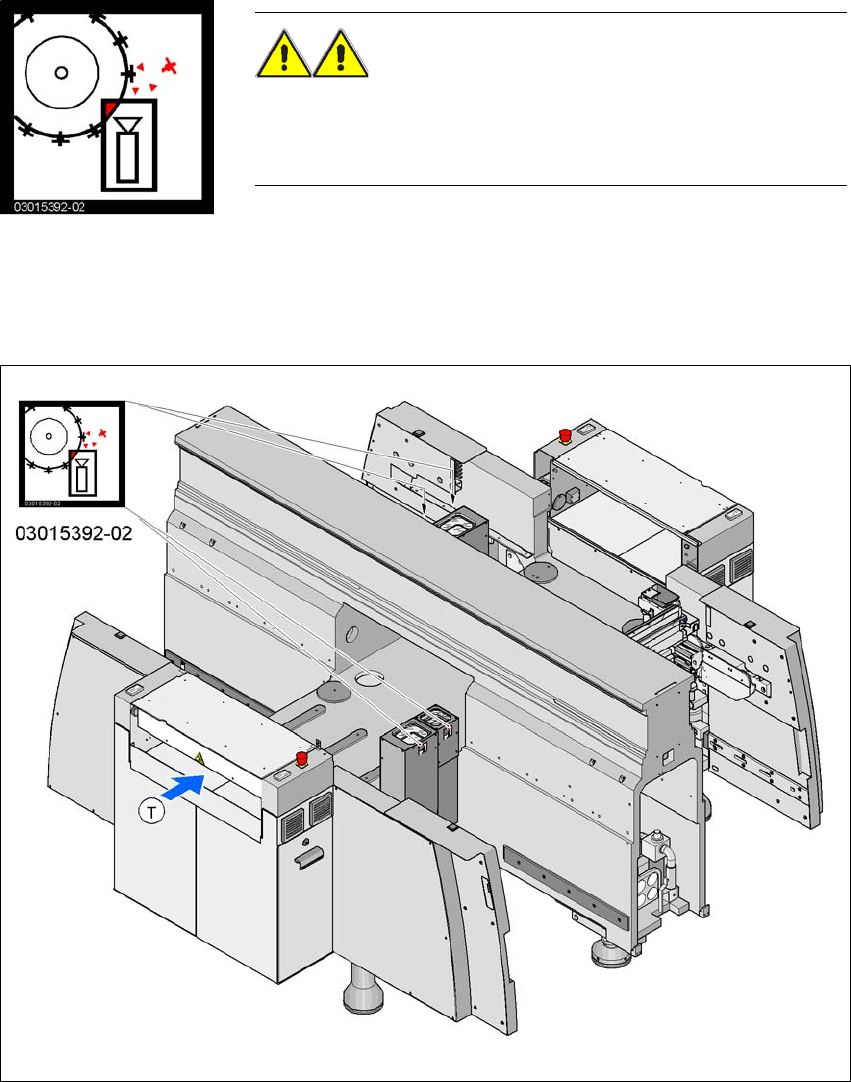 03015392-02

03015392-02

03015392-02

T