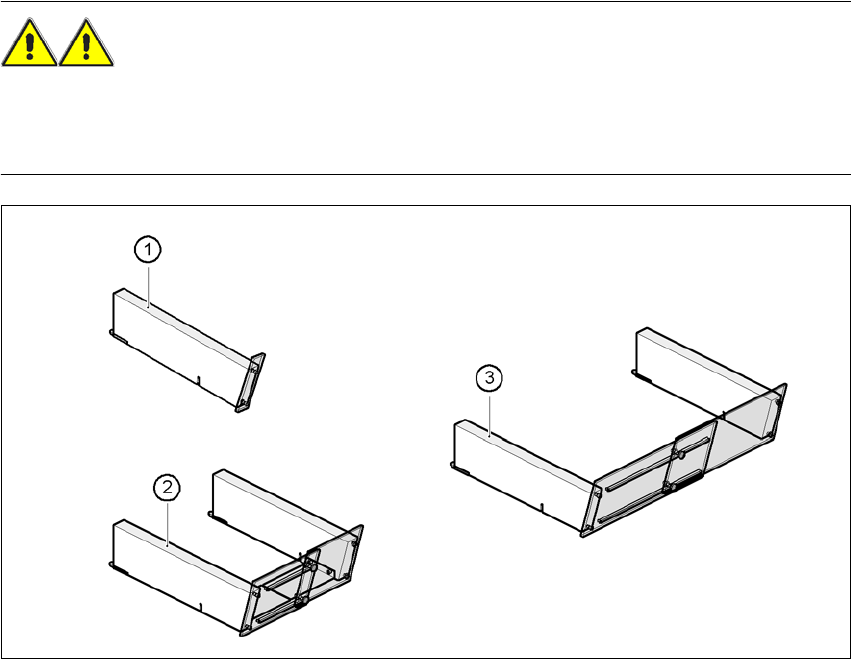 1

2

3