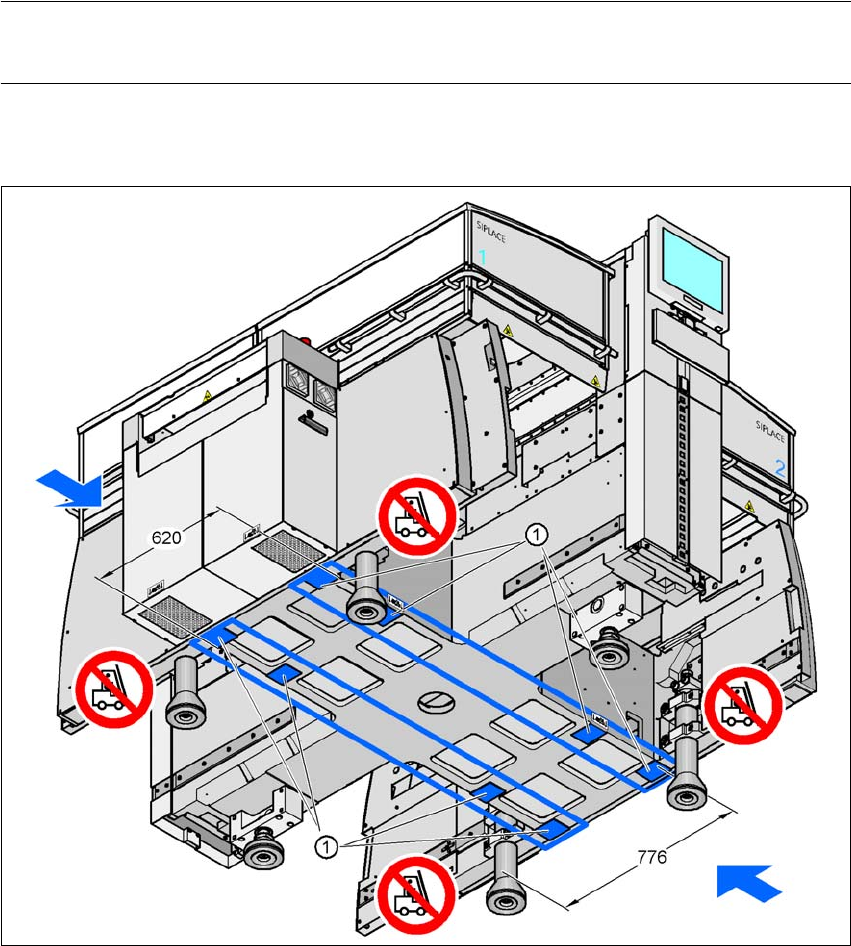 SIPLACE
1
SIPLACE
2
620
1
1
776