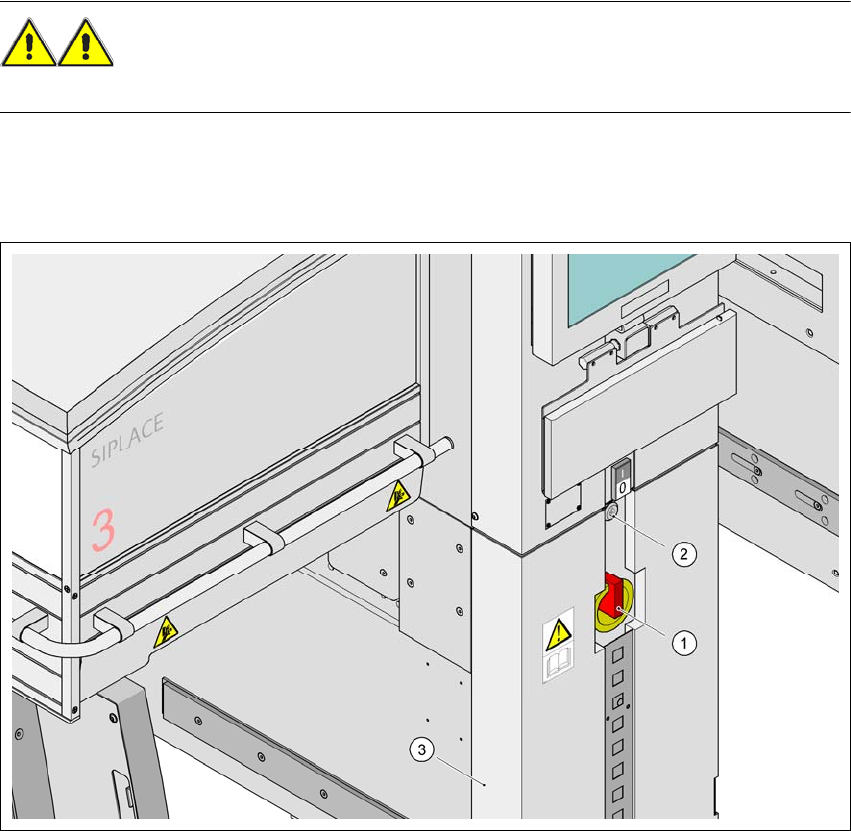 SIPLACE

3

I

0

2

1

3