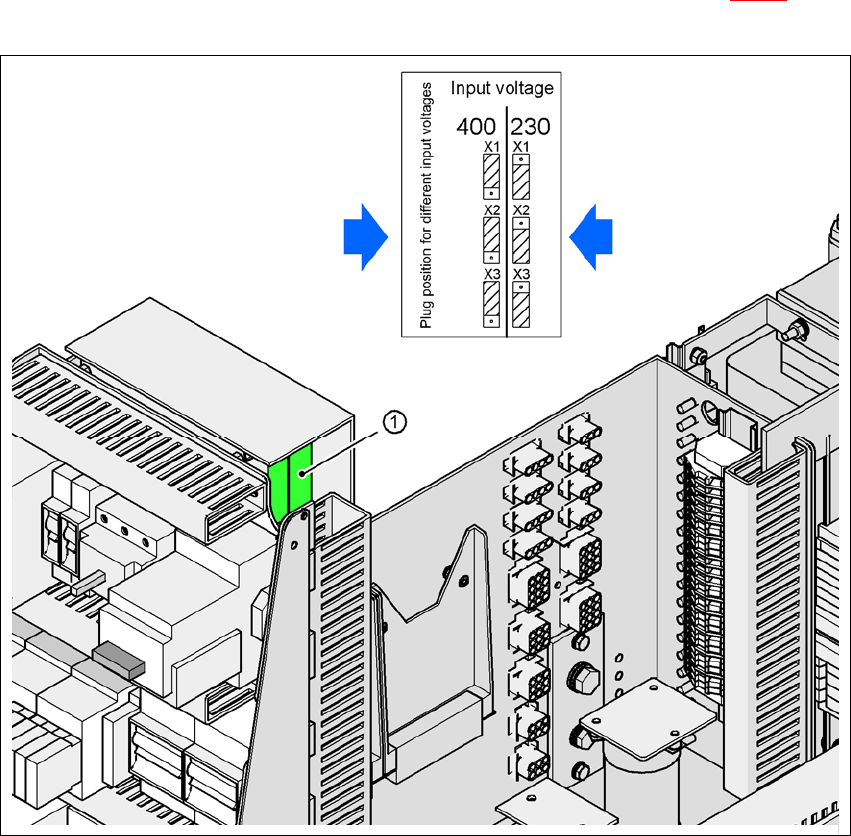 Plug position for different input voltages

Input voltage

400 230

X1 X1

X2 X2

X3 X3

①