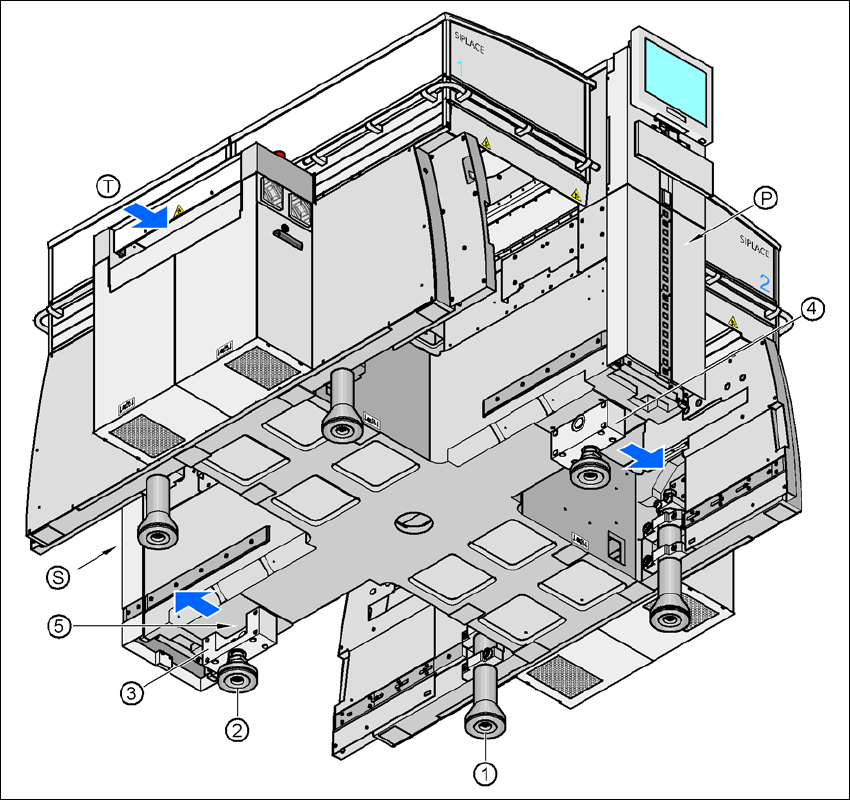 SIPLACE
1
T
P
SIPLACE
2
4
S
5
3
2
1