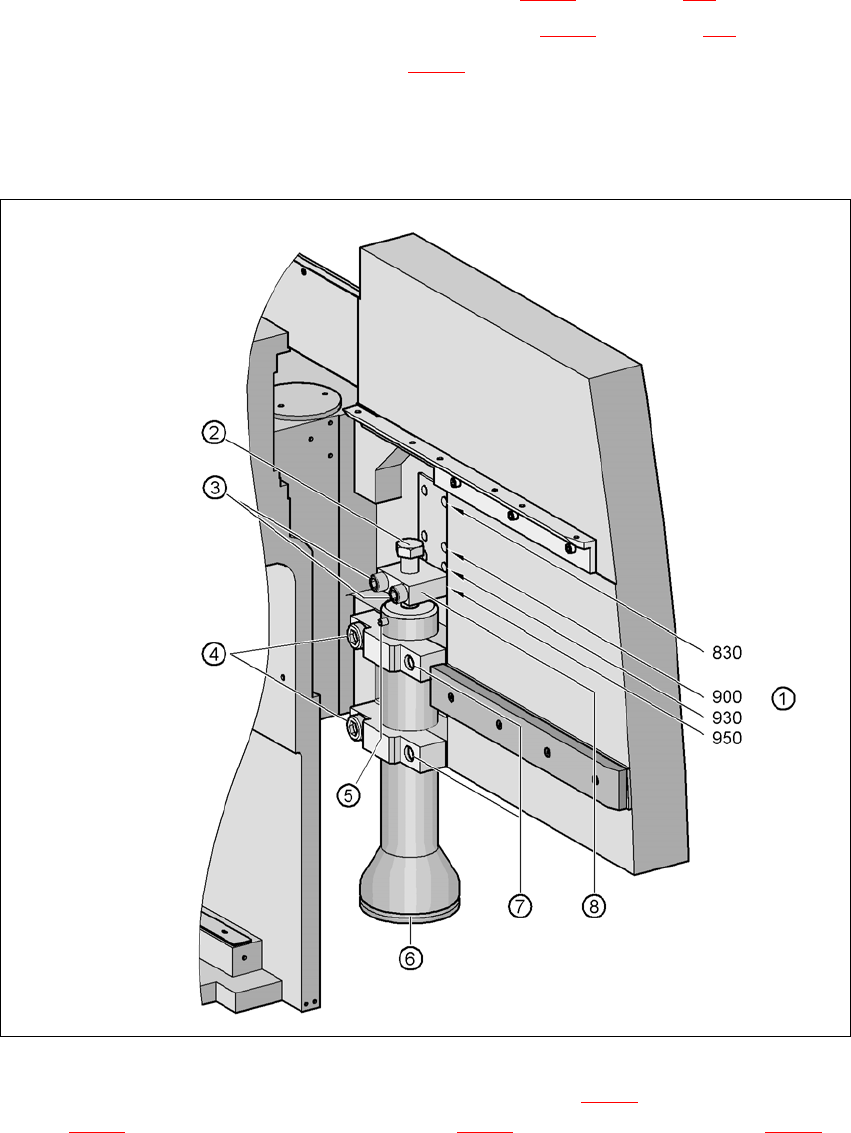 2
3
4
5
6
7
8
830
900
930
950
1