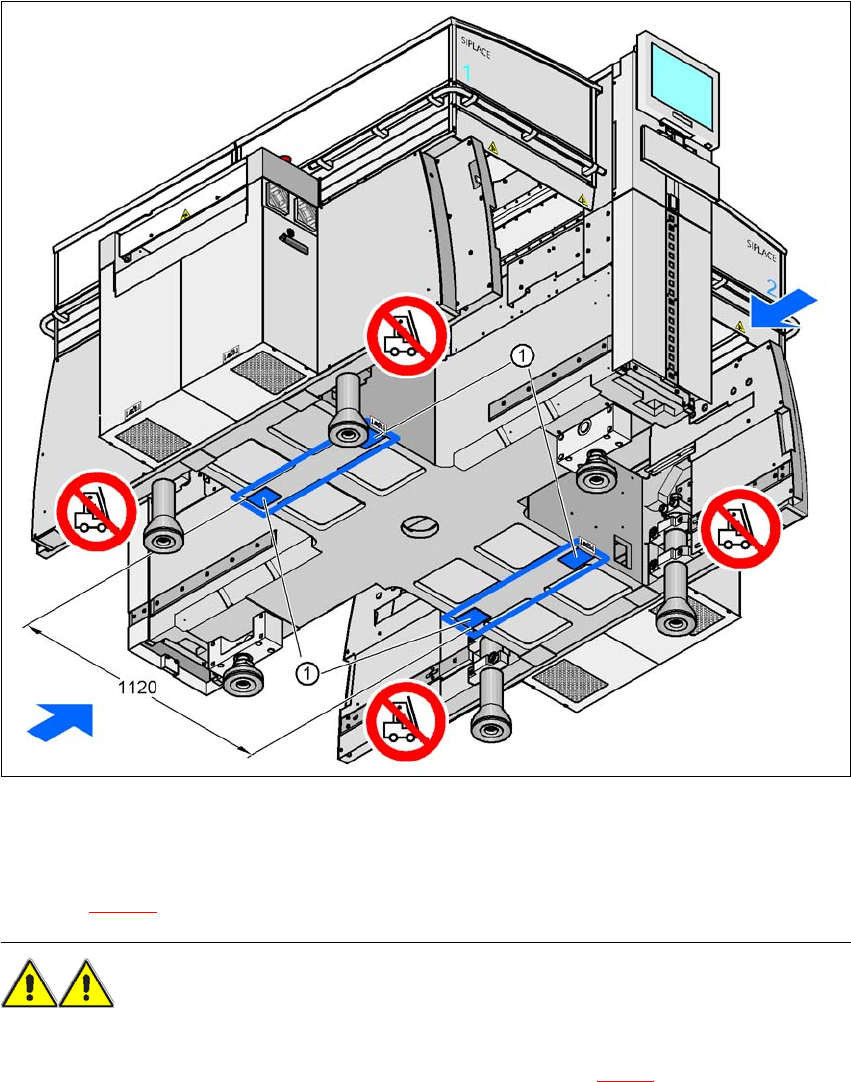 SIPLACE
1
SIPLACE
2
1
1
1120