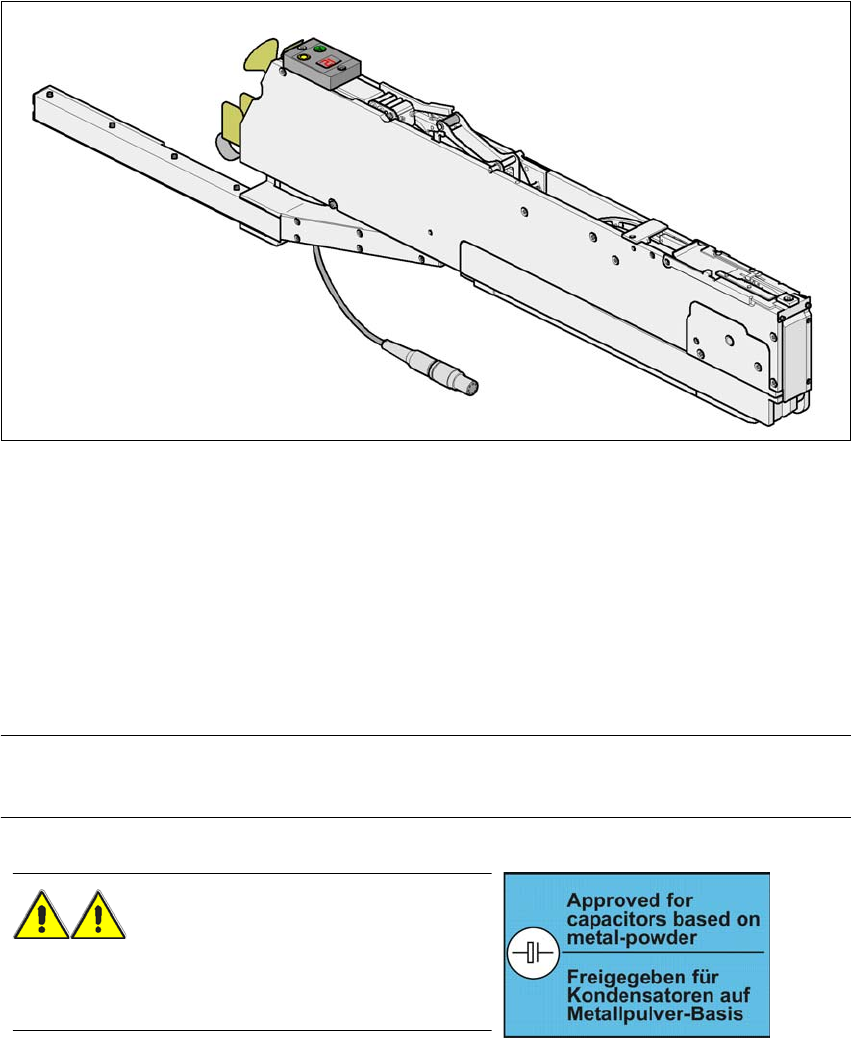 Approved for capacitors based on metal-powder

Freigegeben für Kondensatoren auf Metallpulver-Basis