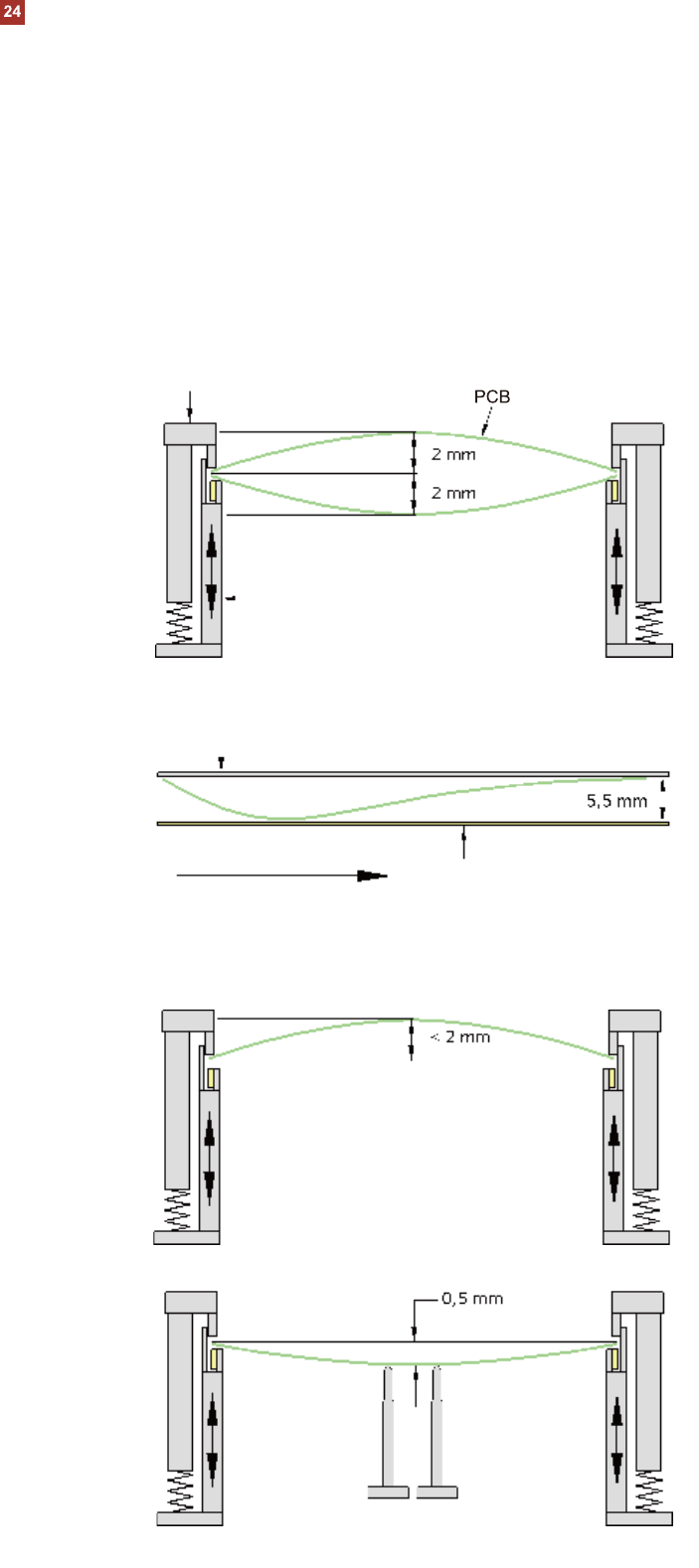 24

PCB

2 mm

2 mm

5,5 mm

< 2 mm

0,5 mm