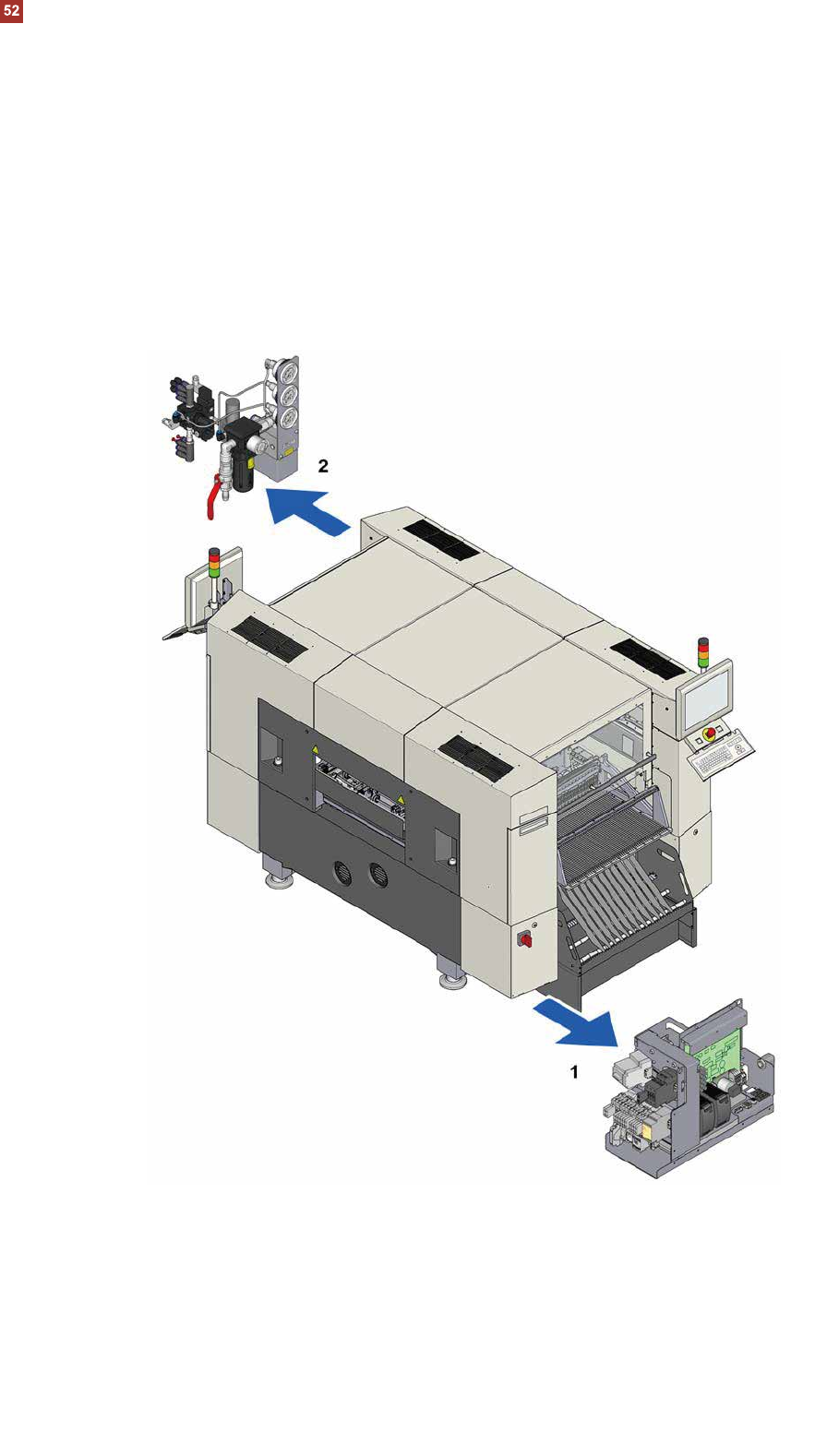 52

2

1