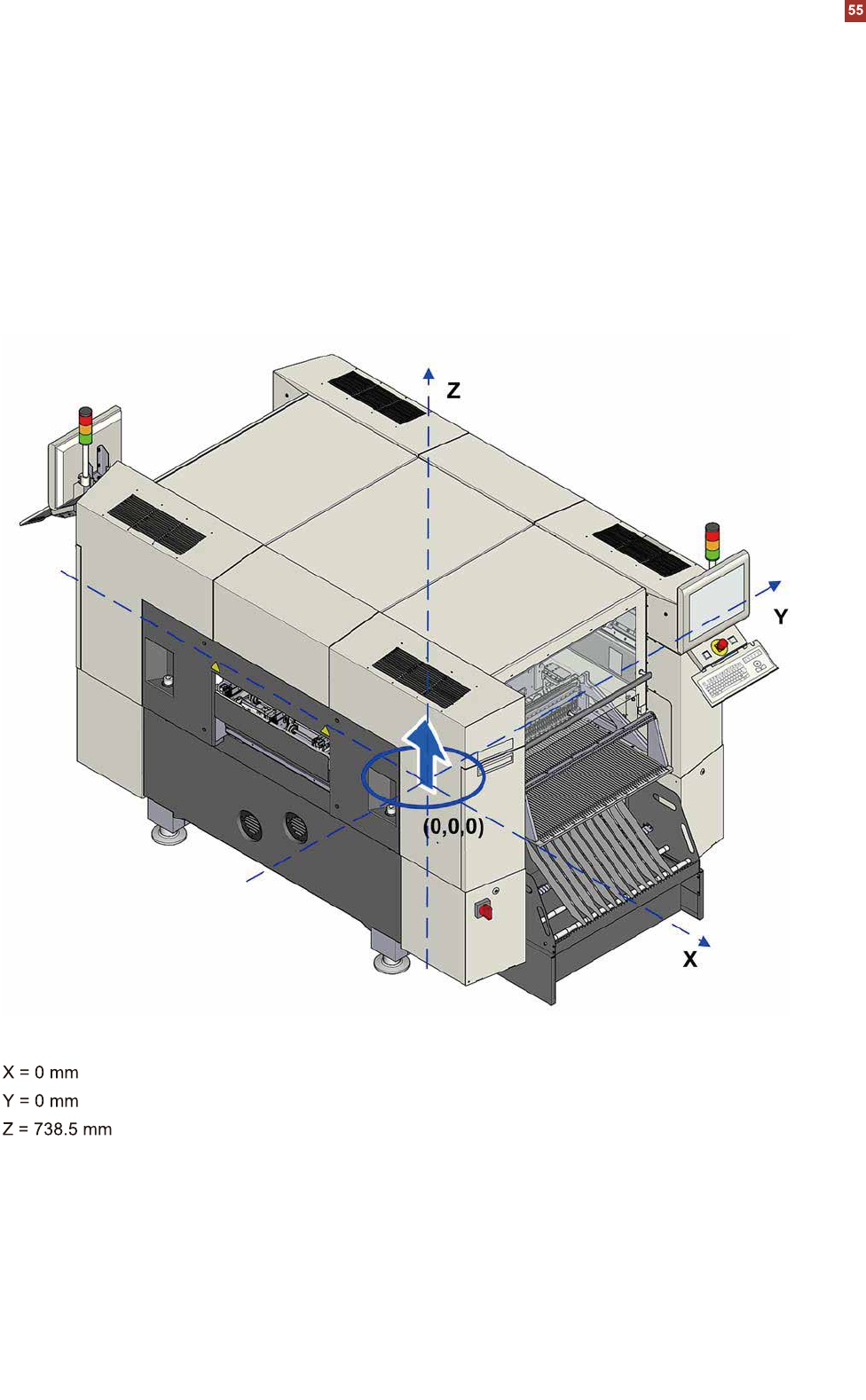 55

Z

Y

(0,0,0)

X

X = 0 mm
Y = 0 mm
Z = 738.5 mm