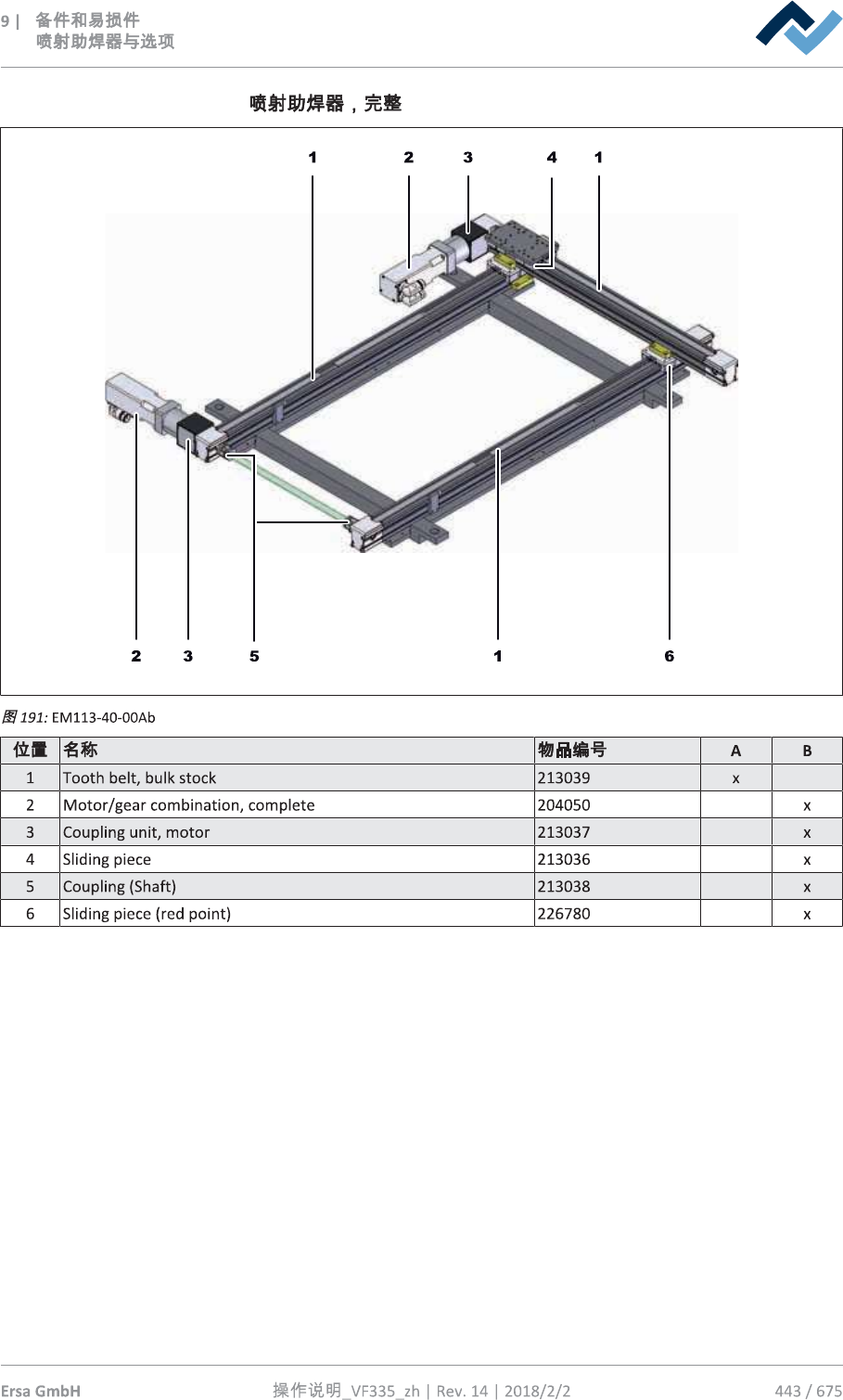 9 | 备件和易损件
喷射助焊器与选项

喷射助焊器，完整

1 2 3 4 1

2 3 5 1 6

图 191: EM113-40-00Ab

| 位置 | 名称 | 物品编号 | A | B |
|---|---|---|---|---|
| 1 | Tooth belt, bulk stock | 213039 | x | |
| 2 | Motor/gear combination, complete | 204050 | | x |
| 3 | Coupling unit, motor | 213037 | | x |
| 4 | Sliding piece | 213036 | | x |
| 5 | Coupling (Shaft) | 213038 | | x |
| 6 | Sliding piece (red point) | 226780 | | x |

Ersa GmbH 操作说明_VF335_zh | Rev. 14 | 2018/2/2 443 / 675