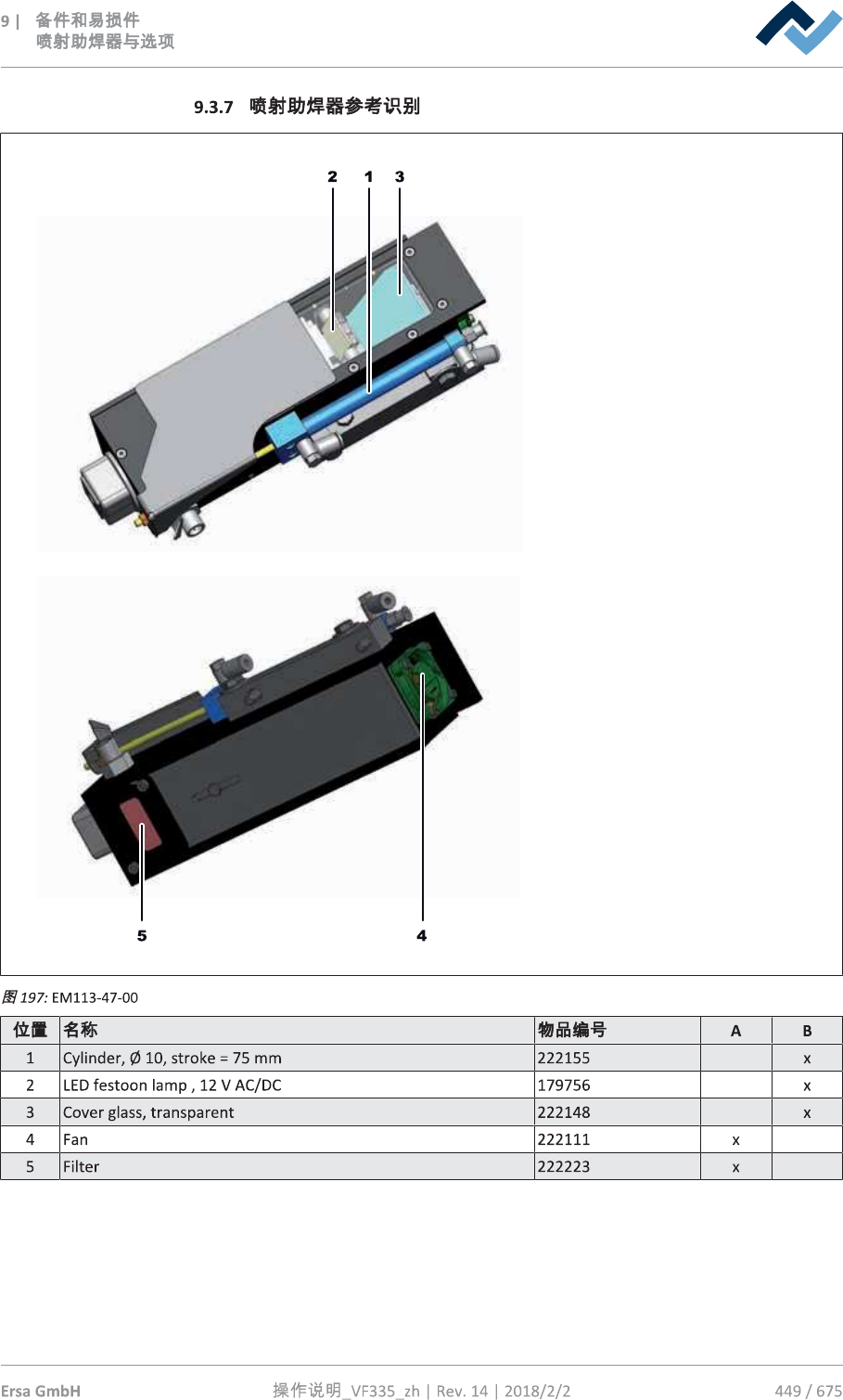 9 | 备件和易损件
喷射助焊器与选项

9.3.7 喷射助焊器参考识别

2 1 3

5 4

图 197: EM113-47-00

| 位置 | 名称 | 物品编号 | A | B |
|---|---|---|---|---|
| 1 | Cylinder, Ø 10, stroke = 75 mm | 222155 | | x |
| 2 | LED festoon lamp , 12 V AC/DC | 179756 | | x |
| 3 | Cover glass, transparent | 222148 | | x |
| 4 | Fan | 222111 | x | |
| 5 | Filter | 222223 | x | |

Ersa GmbH 操作说明_VF335_zh | Rev. 14 | 2018/2/2 449 / 675