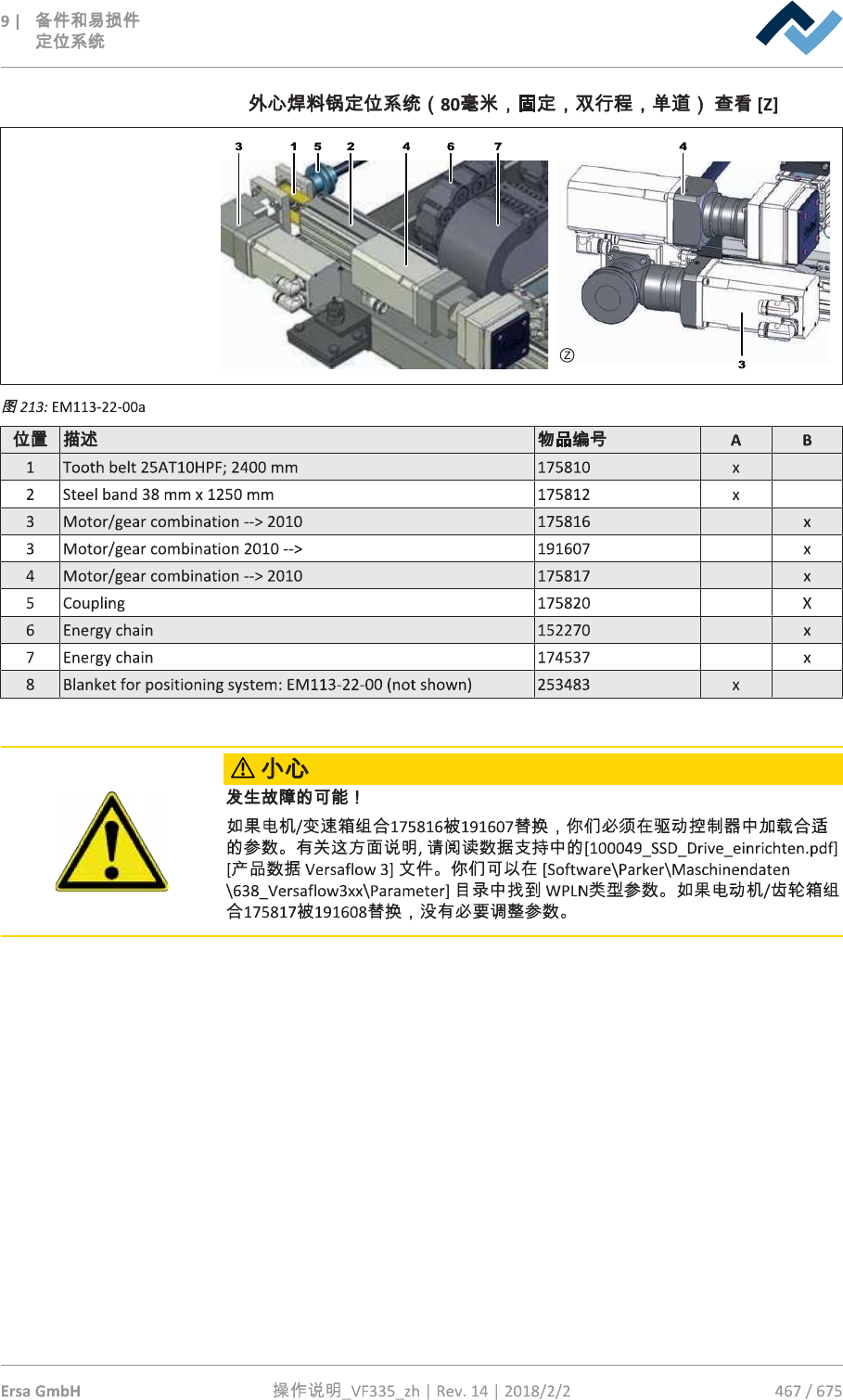 9 | 备件和易损件
定位系统

外心焊料锅定位系统（80毫米，固定，双行程，单道） 查看 [Z]

3 1 5 2 4 6 7 4

Ⓩ

3

图 213: EM113-22-00a

| 位置 | 描述 | 物品编号 | A | B |
|---|---|---|---|---|
| 1 | Tooth belt 25AT10HPF; 2400 mm | 175810 | x | |
| 2 | Steel band 38 mm x 1250 mm | 175812 | x | |
| 3 | Motor/gear combination --> 2010 | 175816 | | x |
| 3 | Motor/gear combination 2010 --> | 191607 | | x |
| 4 | Motor/gear combination --> 2010 | 175817 | | x |
| 5 | Coupling | 175820 | | X |
| 6 | Energy chain | 152270 | | x |
| 7 | Energy chain | 174537 | | x |
| 8 | Blanket for positioning system: EM113-22-00 (not shown) | 253483 | x | |

⚠ 小心

发生故障的可能！

如果电机/变速箱组合175816被191607替换，你们必须在驱动控制器中加载合适的参数。有关这方面说明, 请阅读数据支持中的[100049_SSD_Drive_einrichten.pdf] [产品数据 Versaflow 3] 文件。你们可以在 [Software\Parker\Maschinendaten \638_Versaflow3xx\Parameter] 目录中找到 WPLN类型参数。如果电动机/齿轮箱组合175817被191608替换，没有必要调整参数。

Ersa GmbH 操作说明_VF335_zh | Rev. 14 | 2018/2/2 467 / 675