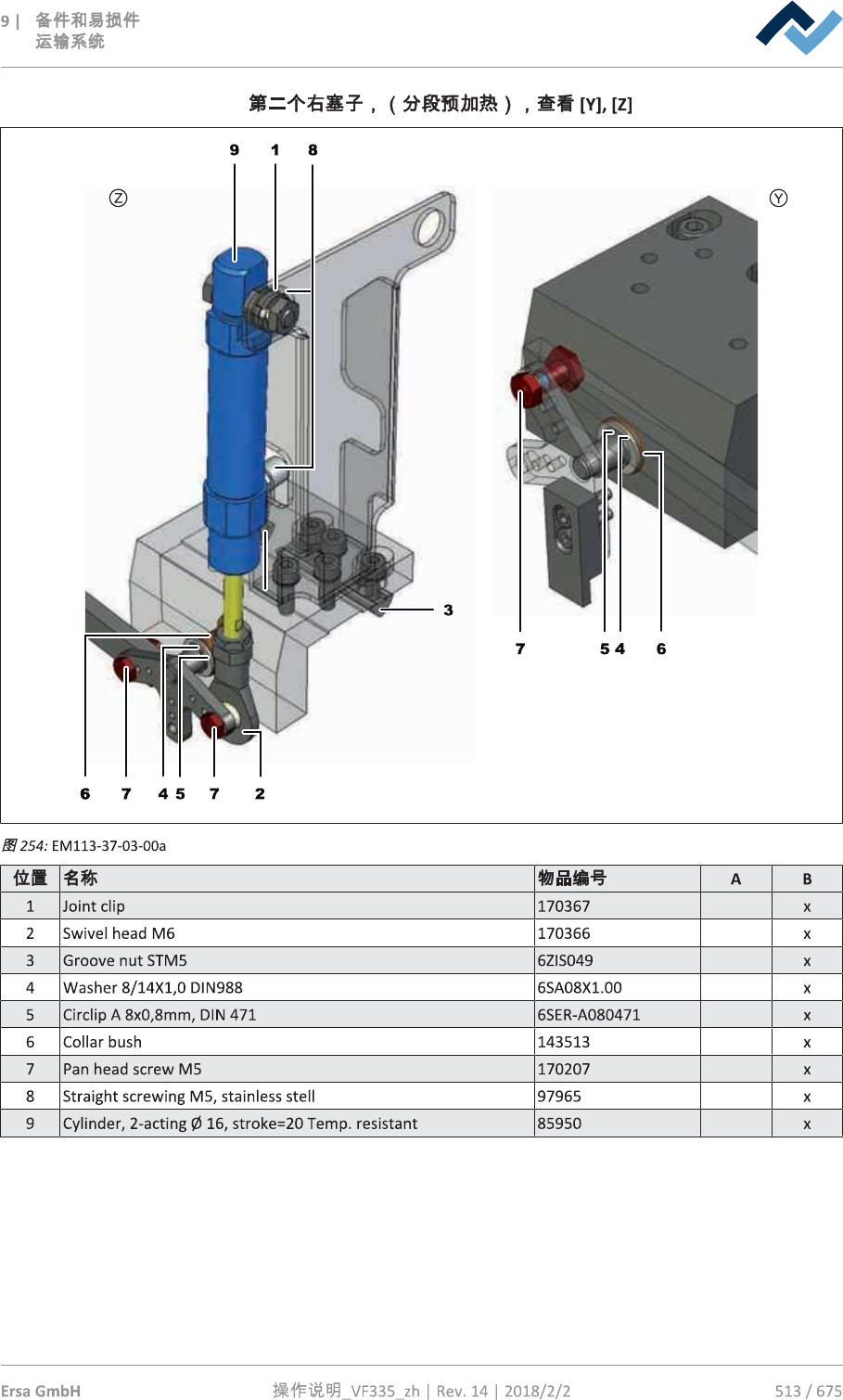 9 | 备件和易损件
运输系统

第二个右塞子，（分段预加热），查看 [Y], [Z]

9 1 8

Ⓩ

Ⓨ

3

7 5 4 6

6 7 4 5 7 2

图 254: EM113-37-03-00a

| 位置 | 名称 | 物品编号 | A | B |
|---|---|---|---|---|
| 1 | Joint clip | 170367 | | x |
| 2 | Swivel head M6 | 170366 | | x |
| 3 | Groove nut STM5 | 6ZIS049 | | x |
| 4 | Washer 8/14X1,0 DIN988 | 6SA08X1.00 | | x |
| 5 | Circlip A 8x0,8mm, DIN 471 | 6SER-A080471 | | x |
| 6 | Collar bush | 143513 | | x |
| 7 | Pan head screw M5 | 170207 | | x |
| 8 | Straight screwing M5, stainless stell | 97965 | | x |
| 9 | Cylinder, 2-acting Ø 16, stroke=20 Temp. resistant | 85950 | | x |

Ersa GmbH 操作说明_VF335_zh | Rev. 14 | 2018/2/2 513 / 675