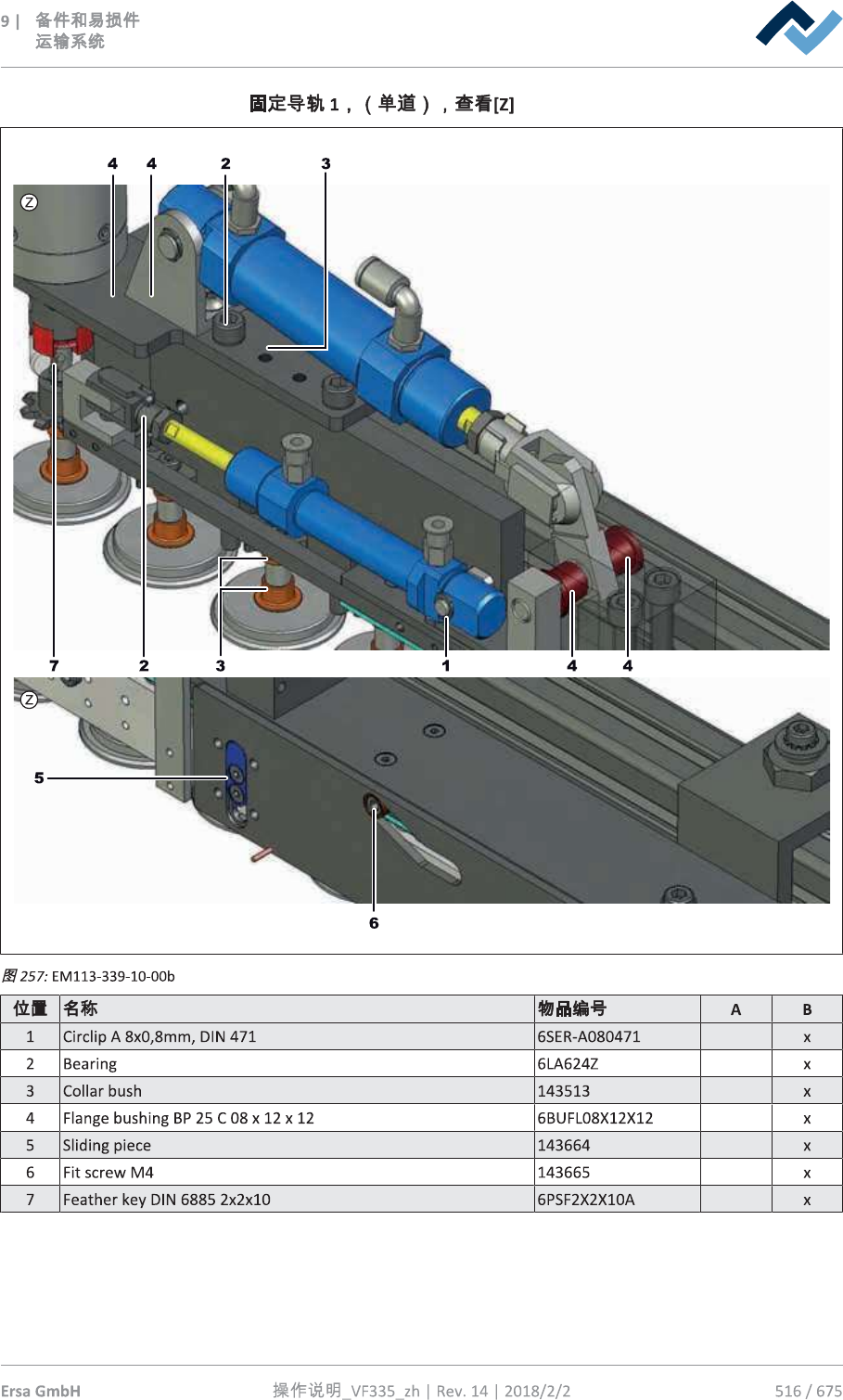 9 | 备件和易损件
运输系统

固定导轨 1，（单道），查看[Z]

4 4 2 3
Z
7 2 3 1 4 4
Z
5
6

图 257: EM113-339-10-00b

| 位置 | 名称 | 物品编号 | A | B |
|---|---|---|---|---|
| 1 | Circlip A 8x0,8mm, DIN 471 | 6SER-A080471 | | x |
| 2 | Bearing | 6LA624Z | | x |
| 3 | Collar bush | 143513 | | x |
| 4 | Flange bushing BP 25 C 08 x 12 x 12 | 6BUFL08X12X12 | | x |
| 5 | Sliding piece | 143664 | | x |
| 6 | Fit screw M4 | 143665 | | x |
| 7 | Feather key DIN 6885 2x2x10 | 6PSF2X2X10A | | x |

Ersa GmbH 操作说明_VF335_zh | Rev. 14 | 2018/2/2 516 / 675