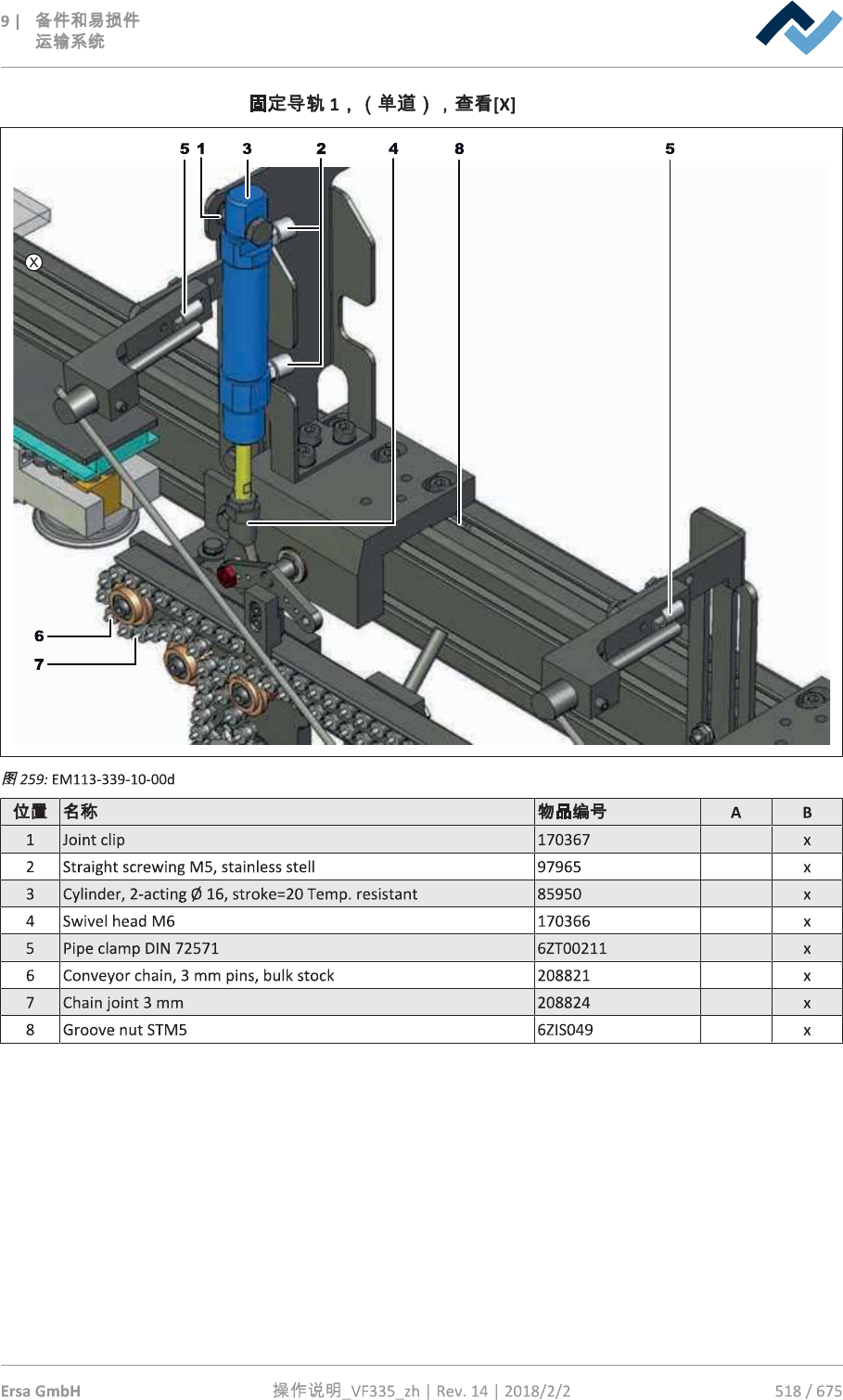 9 | 备件和易损件
运输系统

固定导轨 1，（单道），查看[X]

5 1 3 2 4 8 5

X

6
7

图 259: EM113-339-10-00d

| 位置 | 名称 | 物品编号 | A | B |
|---|---|---|---|---|
| 1 | Joint clip | 170367 | | x |
| 2 | Straight screwing M5, stainless stell | 97965 | | x |
| 3 | Cylinder, 2-acting Ø 16, stroke=20 Temp. resistant | 85950 | | x |
| 4 | Swivel head M6 | 170366 | | x |
| 5 | Pipe clamp DIN 72571 | 6ZT00211 | | x |
| 6 | Conveyor chain, 3 mm pins, bulk stock | 208821 | | x |
| 7 | Chain joint 3 mm | 208824 | | x |
| 8 | Groove nut STM5 | 6ZIS049 | | x |

Ersa GmbH 操作说明_VF335_zh | Rev. 14 | 2018/2/2 518 / 675