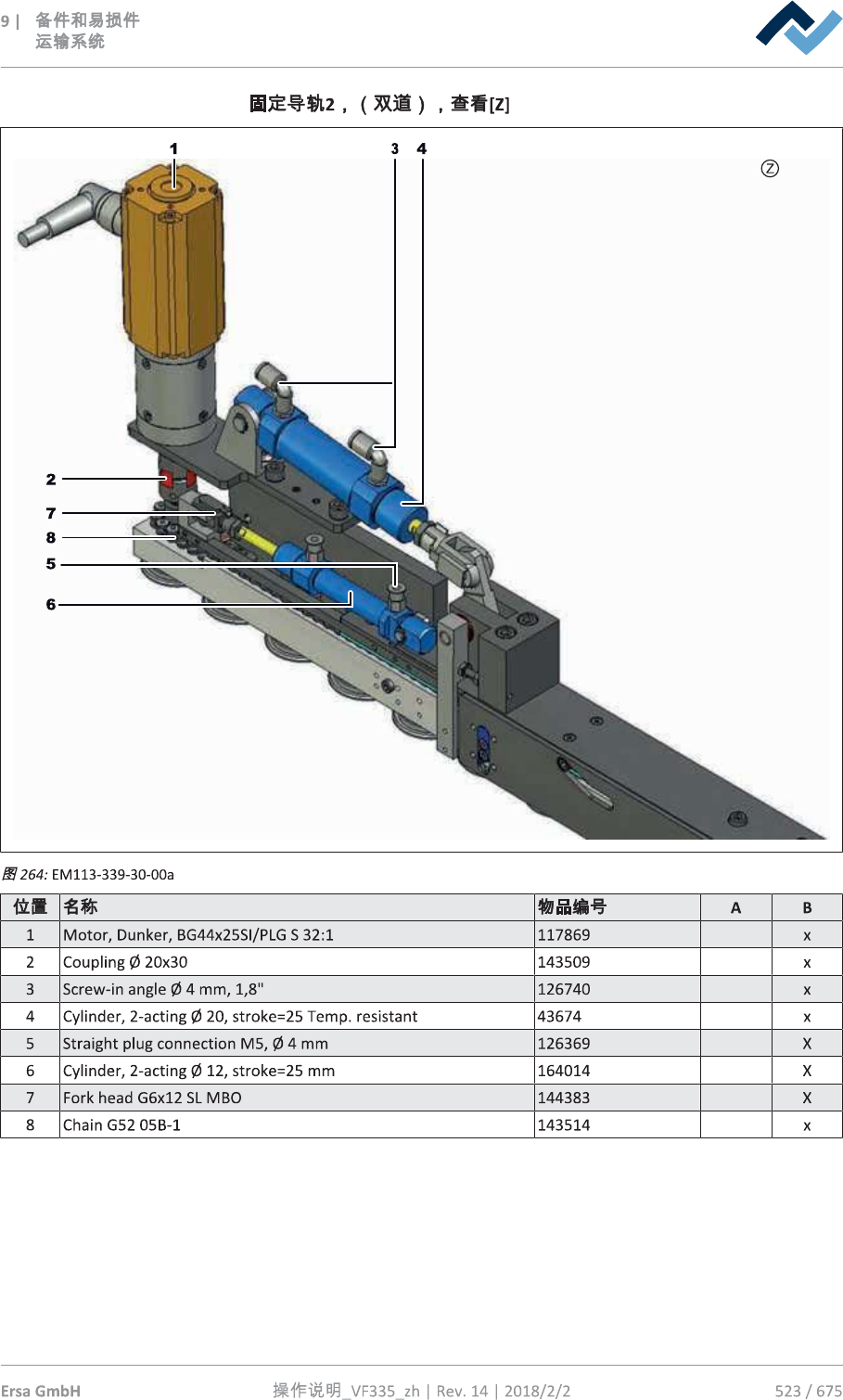 9 | 备件和易损件
运输系统

固定导轨2，（双道），查看[Z]

1
3
4
Z
2
7
8
5
6

图 264: EM113-339-30-00a

| 位置 | 名称 | 物品编号 | A | B |
|---|---|---|---|---|
| 1 | Motor, Dunker, BG44x25SI/PLG S 32:1 | 117869 | | x |
| 2 | Coupling Ø 20x30 | 143509 | | x |
| 3 | Screw-in angle Ø 4 mm, 1,8" | 126740 | | x |
| 4 | Cylinder, 2-acting Ø 20, stroke=25 Temp. resistant | 43674 | | x |
| 5 | Straight plug connection M5, Ø 4 mm | 126369 | | X |
| 6 | Cylinder, 2-acting Ø 12, stroke=25 mm | 164014 | | X |
| 7 | Fork head G6x12 SL MBO | 144383 | | X |
| 8 | Chain G52 05B-1 | 143514 | | x |

Ersa GmbH 操作说明_VF335_zh | Rev. 14 | 2018/2/2 523 / 675