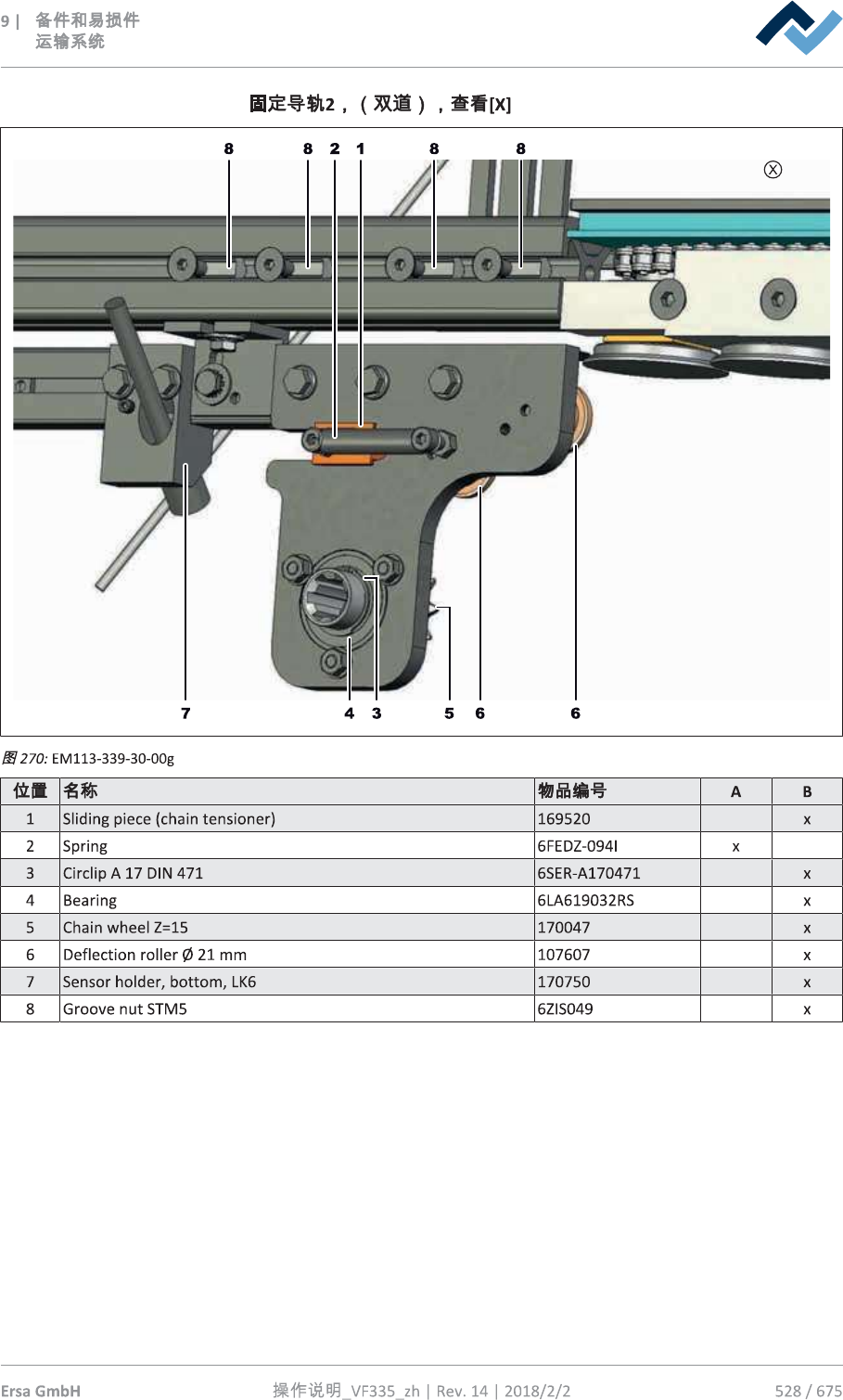 9 | 备件和易损件
运输系统

固定导轨2，（双道），查看[X]

8 8 2 1 8 8

Ⓧ

7 4 3 5 6 6

图 270: EM113-339-30-00g

| 位置 | 名称 | 物品编号 | A | B |
|---|---|---|---|---|
| 1 | Sliding piece (chain tensioner) | 169520 | | x |
| 2 | Spring | 6FEDZ-094I | x | |
| 3 | Circlip A 17 DIN 471 | 6SER-A170471 | | x |
| 4 | Bearing | 6LA619032RS | | x |
| 5 | Chain wheel Z=15 | 170047 | | x |
| 6 | Deflection roller Ø 21 mm | 107607 | | x |
| 7 | Sensor holder, bottom, LK6 | 170750 | | x |
| 8 | Groove nut STM5 | 6ZIS049 | | x |

Ersa GmbH 操作说明_VF335_zh | Rev. 14 | 2018/2/2 528 / 675