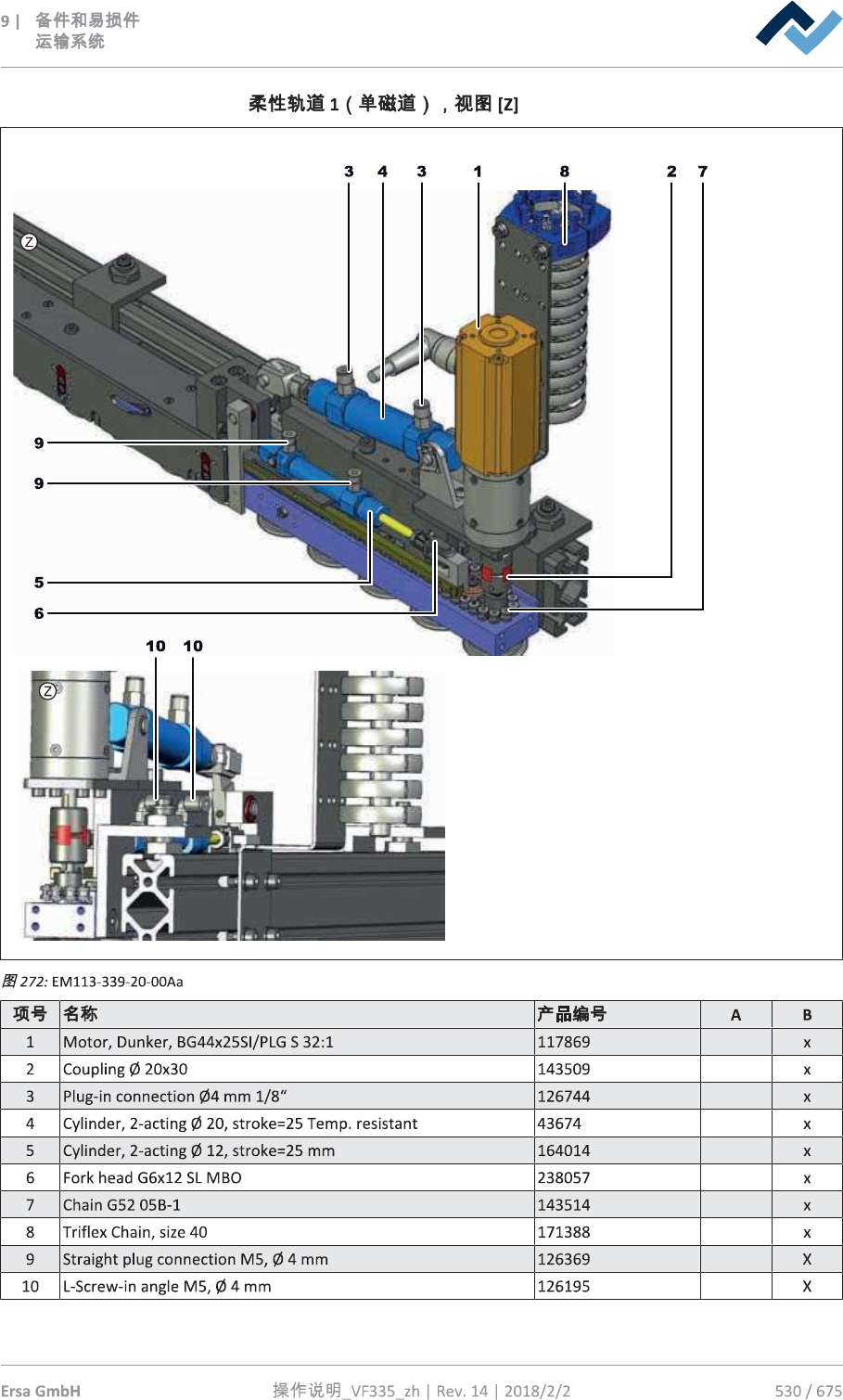 9 | 备件和易损件
运输系统

柔性轨道 1（单磁道），视图 [Z]

3 4 3 1 8 2 7

Z

9

9

5

6

10 10

Z

图 272: EM113-339-20-00Aa

| 项号 | 名称 | 产品编号 | A | B |
|---|---|---|---|---|
| 1 | Motor, Dunker, BG44x25SI/PLG S 32:1 | 117869 | | x |
| 2 | Coupling Ø 20x30 | 143509 | | x |
| 3 | Plug-in connection Ø4 mm 1/8“ | 126744 | | x |
| 4 | Cylinder, 2-acting Ø 20, stroke=25 Temp. resistant | 43674 | | x |
| 5 | Cylinder, 2-acting Ø 12, stroke=25 mm | 164014 | | x |
| 6 | Fork head G6x12 SL MBO | 238057 | | x |
| 7 | Chain G52 05B-1 | 143514 | | x |
| 8 | Triflex Chain, size 40 | 171388 | | x |
| 9 | Straight plug connection M5, Ø 4 mm | 126369 | | X |
| 10 | L-Screw-in angle M5, Ø 4 mm | 126195 | | X |

Ersa GmbH 操作说明_VF335_zh | Rev. 14 | 2018/2/2 530 / 675