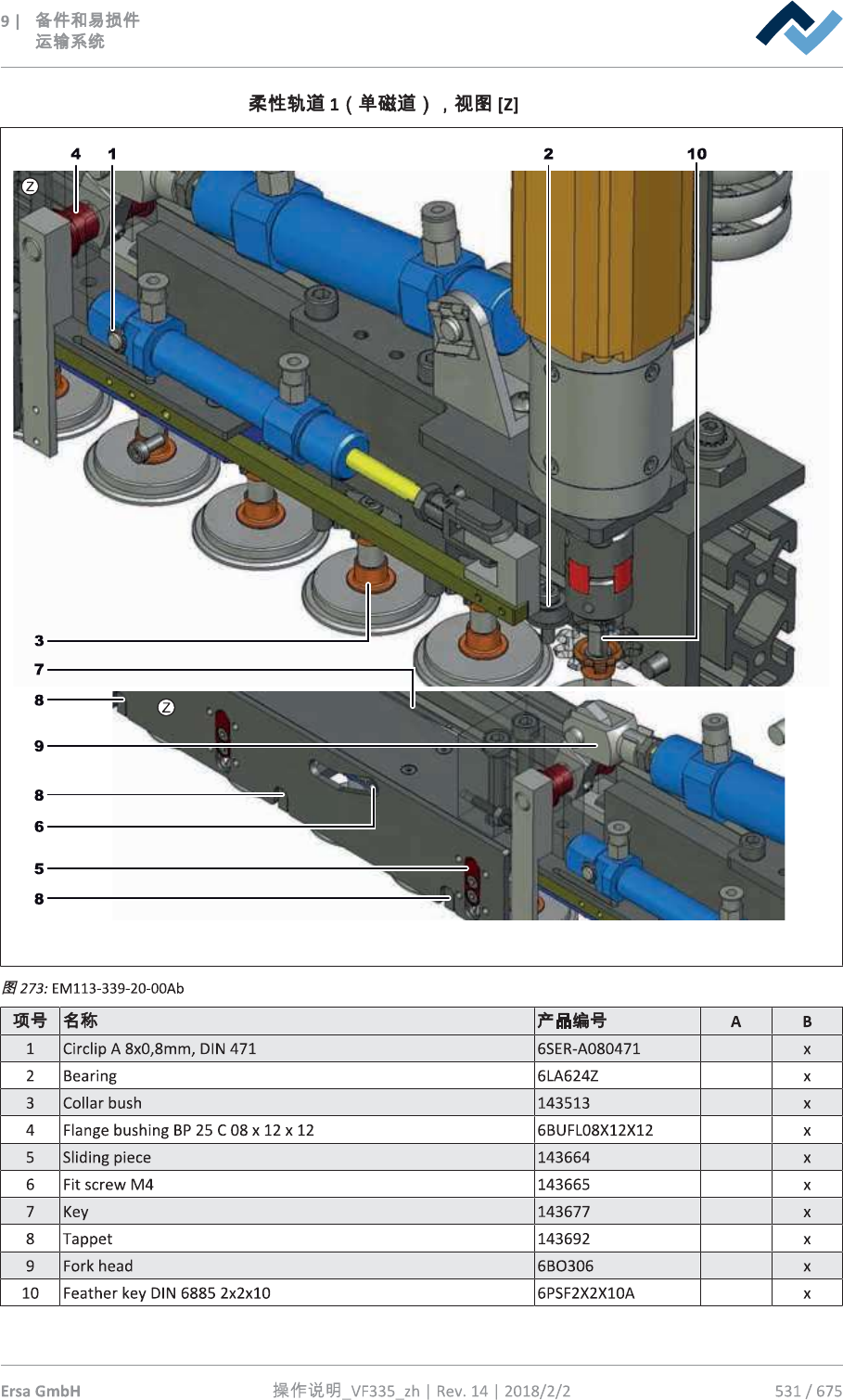 9 | 备件和易损件
运输系统

柔性轨道 1（单磁道），视图 [Z]

4 1 2 10
Z
3
7
8
Z
9
8
6
5
8

图 273: EM113-339-20-00Ab

| 项号 | 名称 | 产品编号 | A | B |
|---|---|---|---|---|
| 1 | Circlip A 8x0,8mm, DIN 471 | 6SER-A080471 | | x |
| 2 | Bearing | 6LA624Z | | x |
| 3 | Collar bush | 143513 | | x |
| 4 | Flange bushing BP 25 C 08 x 12 x 12 | 6BUFL08X12X12 | | x |
| 5 | Sliding piece | 143664 | | x |
| 6 | Fit screw M4 | 143665 | | x |
| 7 | Key | 143677 | | x |
| 8 | Tappet | 143692 | | x |
| 9 | Fork head | 6BO306 | | x |
| 10 | Feather key DIN 6885 2x2x10 | 6PSF2X2X10A | | x |

Ersa GmbH 操作说明_VF335_zh | Rev. 14 | 2018/2/2 531 / 675