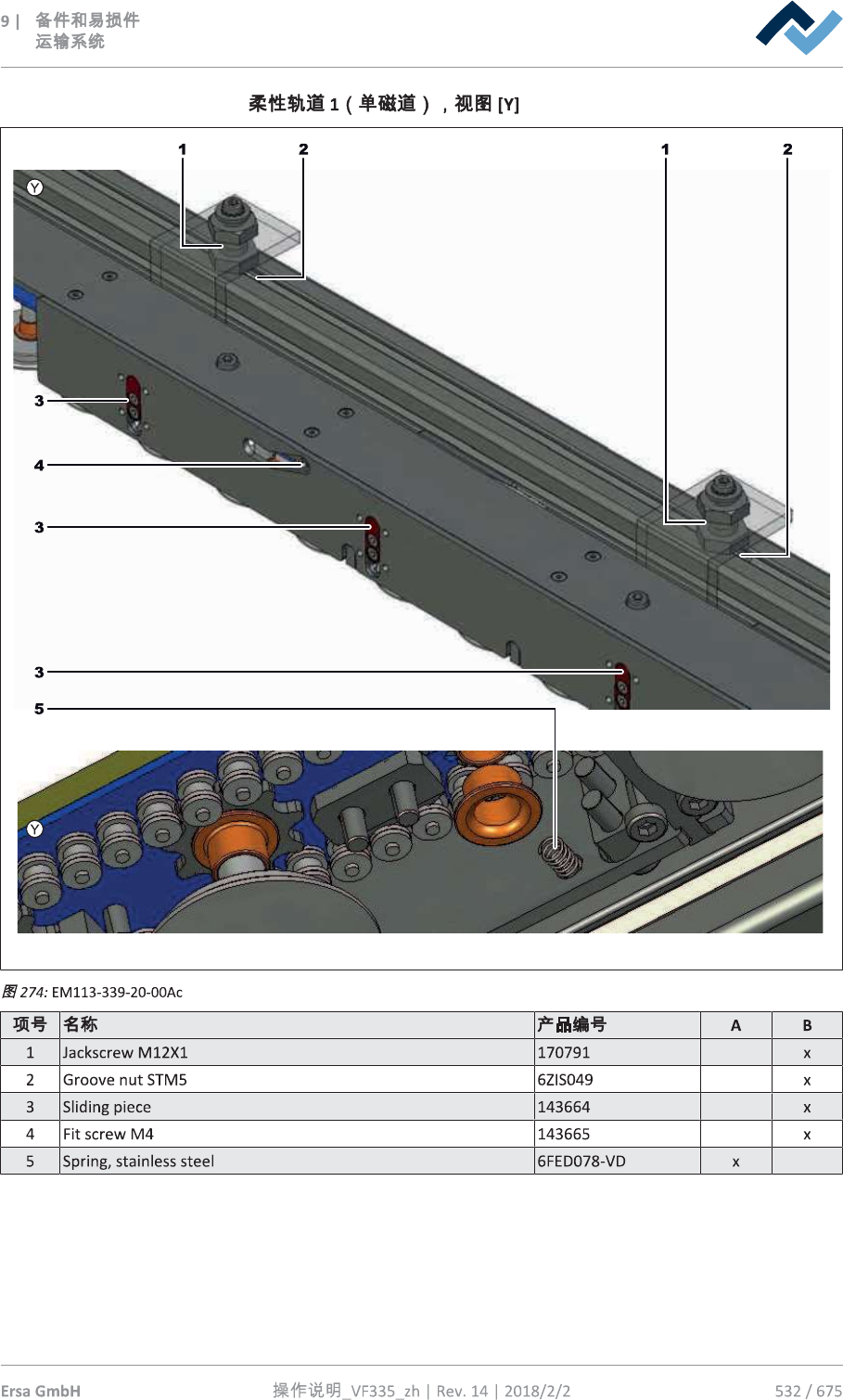 9 | 备件和易损件
运输系统

柔性轨道 1（单磁道），视图 [Y]

1 2 1 2

Y

3

4

3

3

5

Y

图 274: EM113-339-20-00Ac

| 项号 | 名称 | 产品编号 | A | B |
|---|---|---|---|---|
| 1 | Jackscrew M12X1 | 170791 | | x |
| 2 | Groove nut STM5 | 6ZIS049 | | x |
| 3 | Sliding piece | 143664 | | x |
| 4 | Fit screw M4 | 143665 | | x |
| 5 | Spring, stainless steel | 6FED078-VD | x | |

Ersa GmbH 操作说明_VF335_zh | Rev. 14 | 2018/2/2 532 / 675