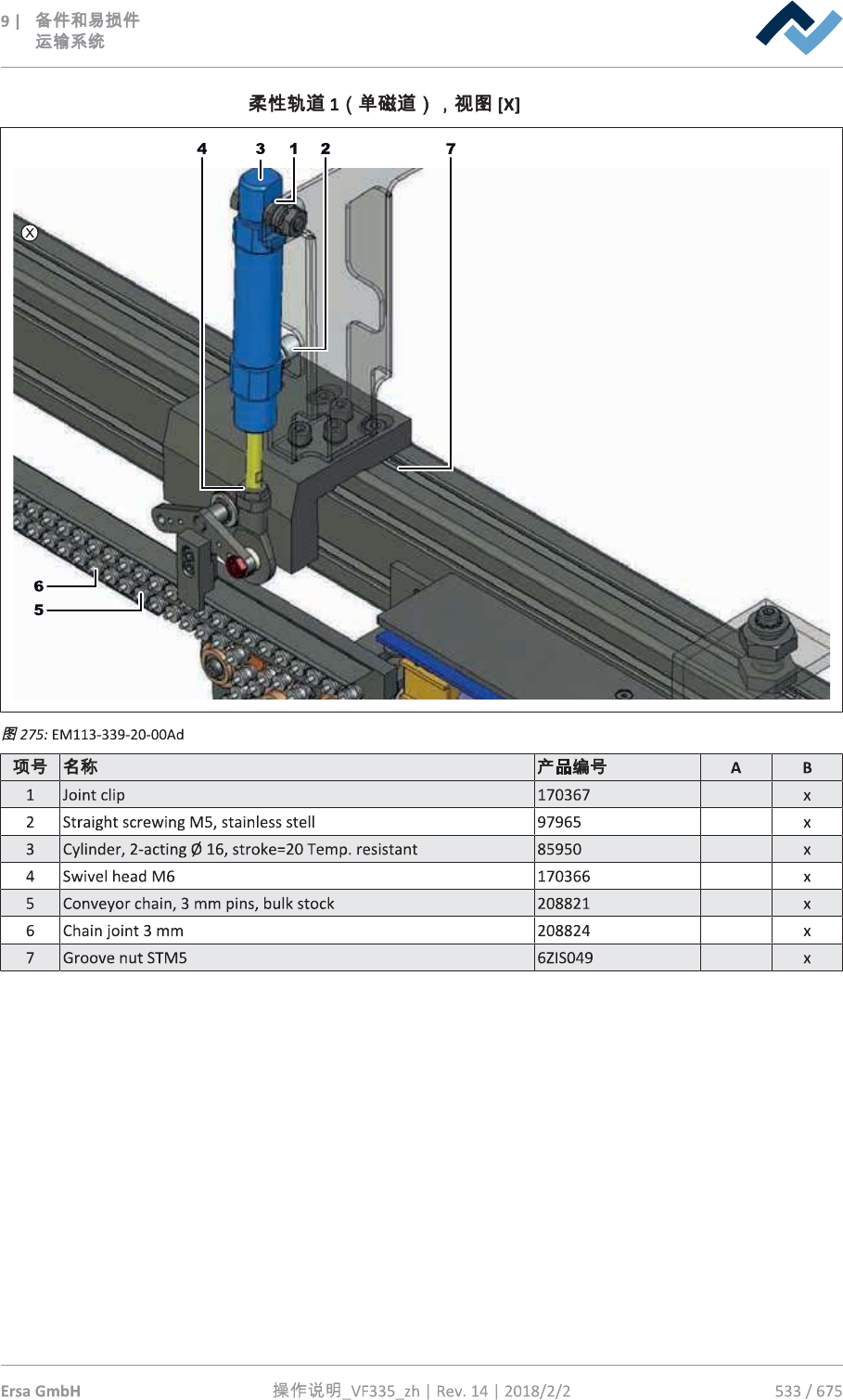 9 | 备件和易损件
运输系统

柔性轨道 1（单磁道），视图 [X]

4 3 1 2 7

X

6
5

图 275: EM113-339-20-00Ad

| 项号 | 名称 | 产品编号 | A | B |
|---|---|---|---|---|
| 1 | Joint clip | 170367 | | x |
| 2 | Straight screwing M5, stainless stell | 97965 | | x |
| 3 | Cylinder, 2-acting Ø 16, stroke=20 Temp. resistant | 85950 | | x |
| 4 | Swivel head M6 | 170366 | | x |
| 5 | Conveyor chain, 3 mm pins, bulk stock | 208821 | | x |
| 6 | Chain joint 3 mm | 208824 | | x |
| 7 | Groove nut STM5 | 6ZIS049 | | x |

Ersa GmbH 操作说明_VF335_zh | Rev. 14 | 2018/2/2 533 / 675